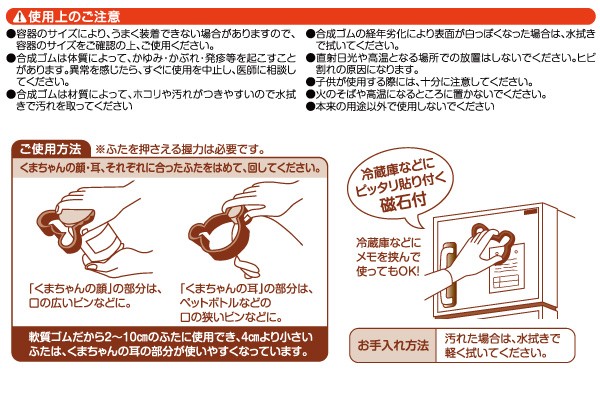 ⚠使用上のご注意

●容器のサイズにより、うまく装着できない場合がありますので、容器のサイズをご確認の上、ご使用ください。
●合成ゴムは体質によって、かゆみ・かぶれ・発疹等を起こすことがあります。異常を感じたら、すぐに使用を中止し、医師に相談してください。
●合成ゴムは材質によって、ホコリや汚れがつきやすいので水拭きで汚れを取ってください

●合成ゴムの経年劣化により表面が白っぽくなった場合は、水拭きで拭いてください。
●直射日光や高温となる場所での放置はしないでください。ヒビ割れの原因になります。
●子供が使用する際には、十分に注意してください。
●火のそばや高温になるところに置かないでください。
●本来の用途以外で使用しないでください

ご使用方法 ※ふたを押さえる握力は必要です。

くまちゃんの顔・耳、それぞれに合ったふたをはめて、回してください。

「くまちゃんの顔」の部分は、口の広いビンなどに。

「くまちゃんの耳」の部分は、ペットボトルなどの口の狭いビンなどに。

軟質ゴムだから2～10㎝のふたに使用でき、4㎝より小さいふたは、くまちゃんの耳の部分が使いやすくなっています。

冷蔵庫などにピッタリ貼り付く磁石付

冷蔵庫などにメモを挟んで使ってもOK!

お手入れ方法 汚れた場合は、水拭きで軽く拭いてください。