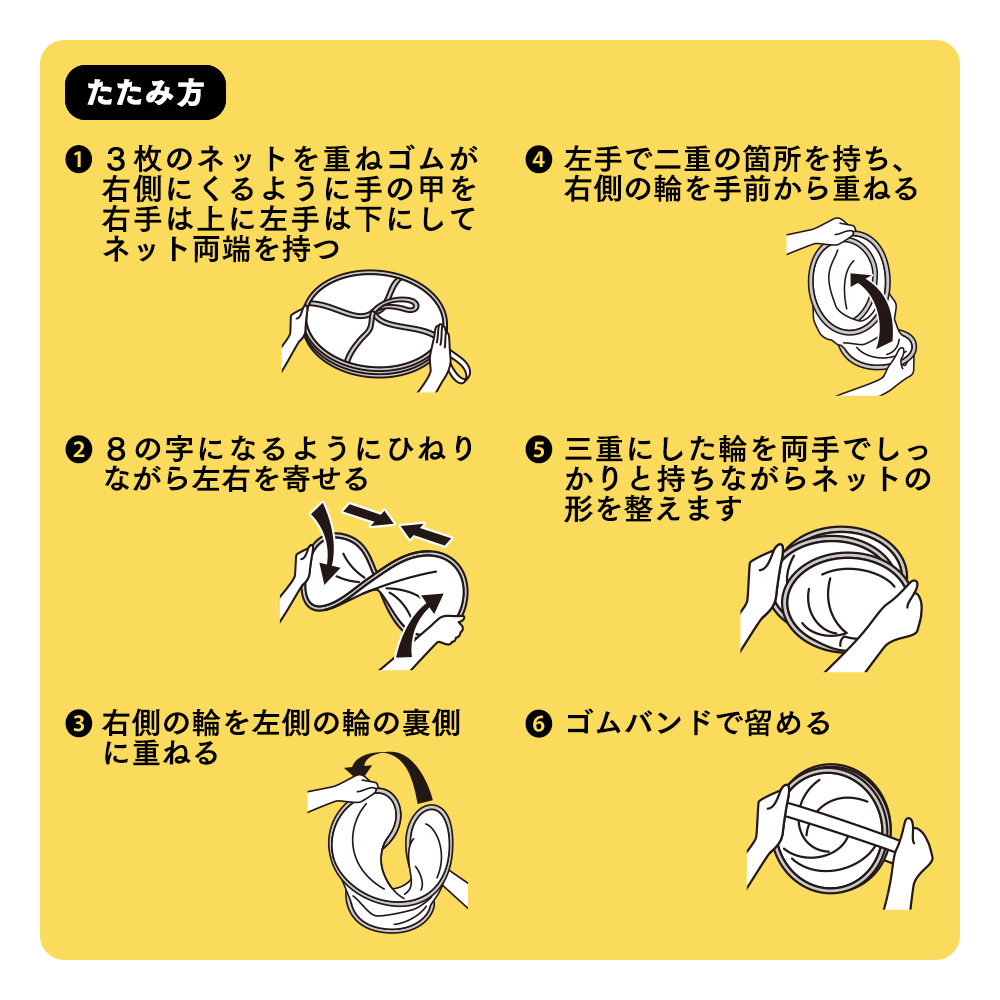 たたみ方

❶ ３枚のネットを重ねゴムが右側にくるように手の甲を右手は上に左手は下にしてネット両端を持つ

❷ ８の字になるようにひねりながら左右を寄せる

❸ 右側の輪を左側の輪の裏側に重ねる

❹ 左手で二重の箇所を持ち、右側の輪を手前から重ねる

❺ 三重にした輪を両手でしっかりと持ちながらネットの形を整えます

❻ ゴムバンドで留める