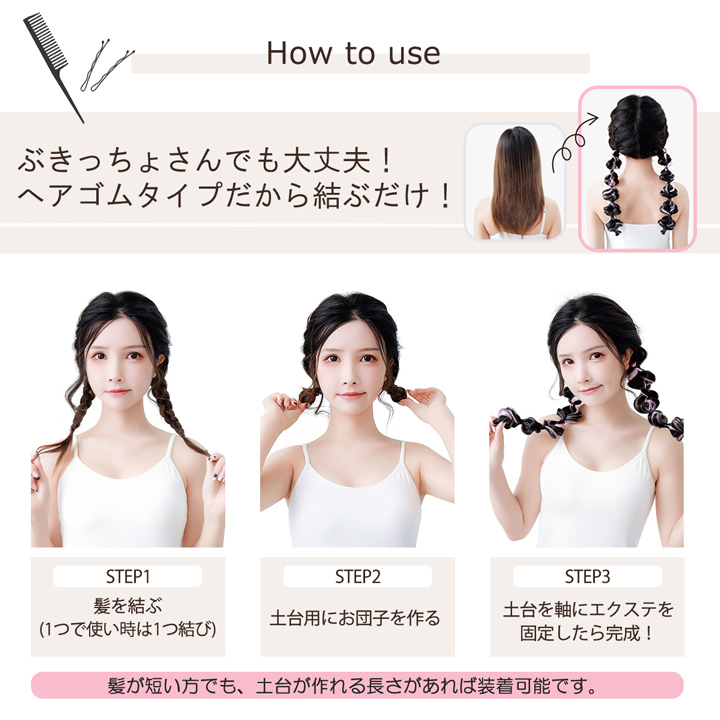 How to use

ぶきっちょさんでも大丈夫！
ヘアゴムタイプだから結ぶだけ！

STEP1
髪を結ぶ
(1つで使い時は1つ結び)

STEP2
土台用にお団子を作る

STEP3
土台を軸にエクステを固定したら完成！

髪が短い方でも、土台が作れる長さがあれば装着可能です。