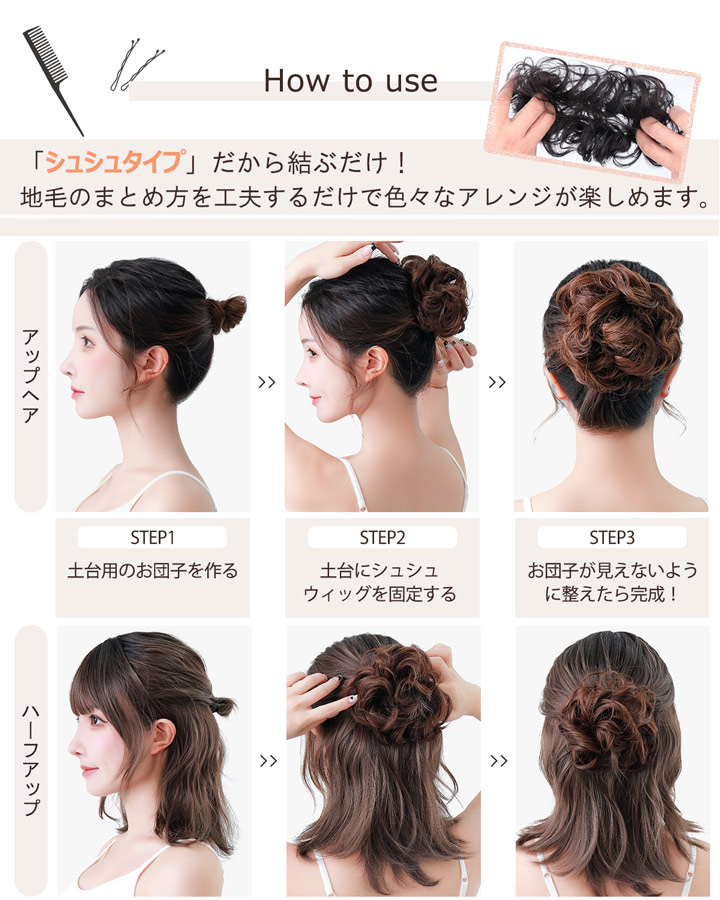 How to use

「シュシュタイプ」だから結ぶだけ！
地毛のまとめ方を工夫するだけで色々なアレンジが楽しめます。

アップヘア

>>

>>

STEP1
土台用のお団子を作る

STEP2
土台にシュシュウィッグを固定する

STEP3
お団子が見えないように整えたら完成！

ハーフアップ

>>

>>