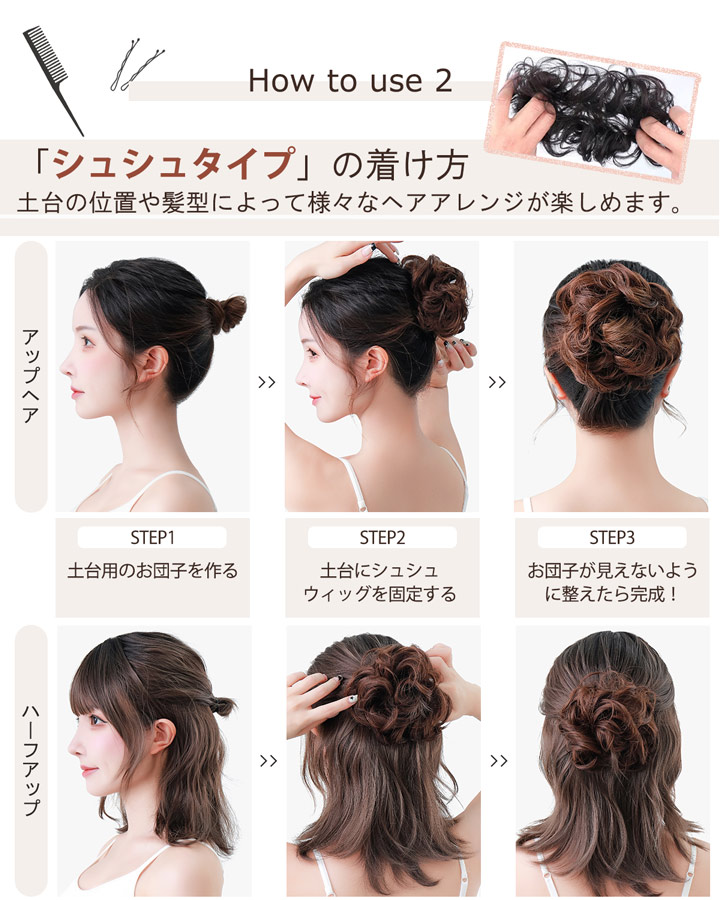 How to use 2

「シュシュタイプ」の着け方

土台の位置や髪型によって様々なヘアアレンジが楽しめます。

アップヘア

>>

>>

STEP1

土台用のお団子を作る

STEP2

土台にシュシュウィッグを固定する

STEP3

お団子が見えないように整えたら完成！

ハーフアップ

>>

>>