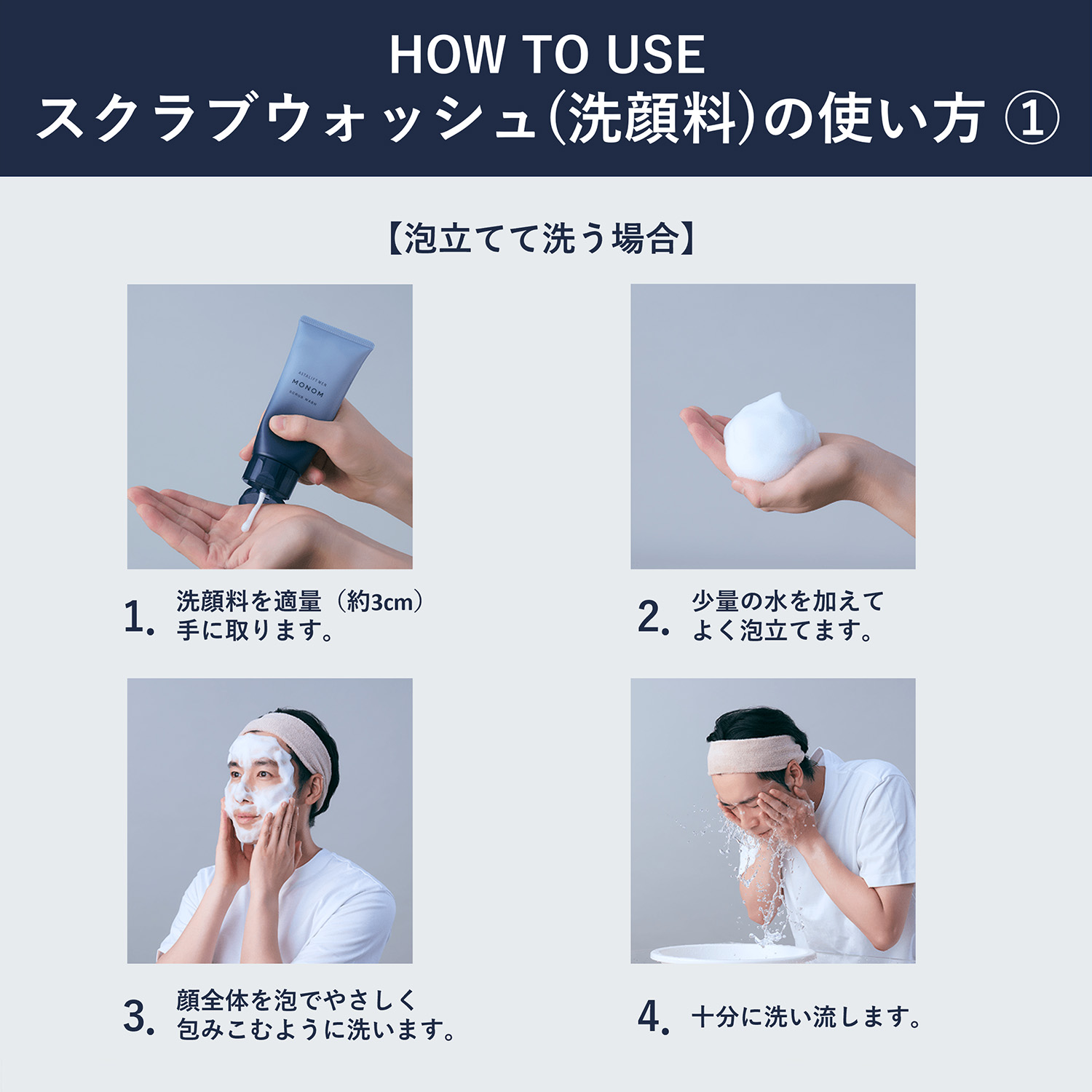 HOW TO USE
スクラブウォッシュ(洗顔料)の使い方 ①

【泡立てて洗う場合】

ASTALIFT MEN
MONOM
SCRUB WASH

1. 洗顔料を適量（約3cm）手に取ります。

2. 少量の水を加えてよく泡立てます。

3. 顔全体を泡でやさしく包みこむように洗います。

4. 十分に洗い流します。