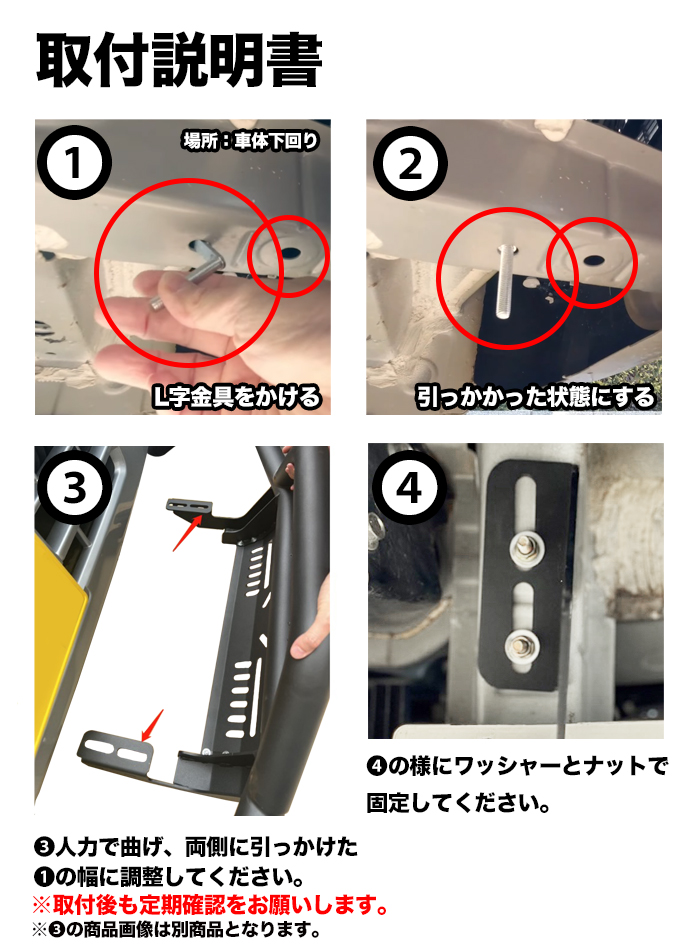 取付説明書

①
場所：車体下回り
L字金具をかける

②
引っかかった状態にする

③

④
❹の様にワッシャーとナットで固定してください。

❸人力で曲げ、両側に引っかけた❶の幅に調整してください。
※取付後も定期確認をお願いします。
※❸の商品画像は別商品となります。