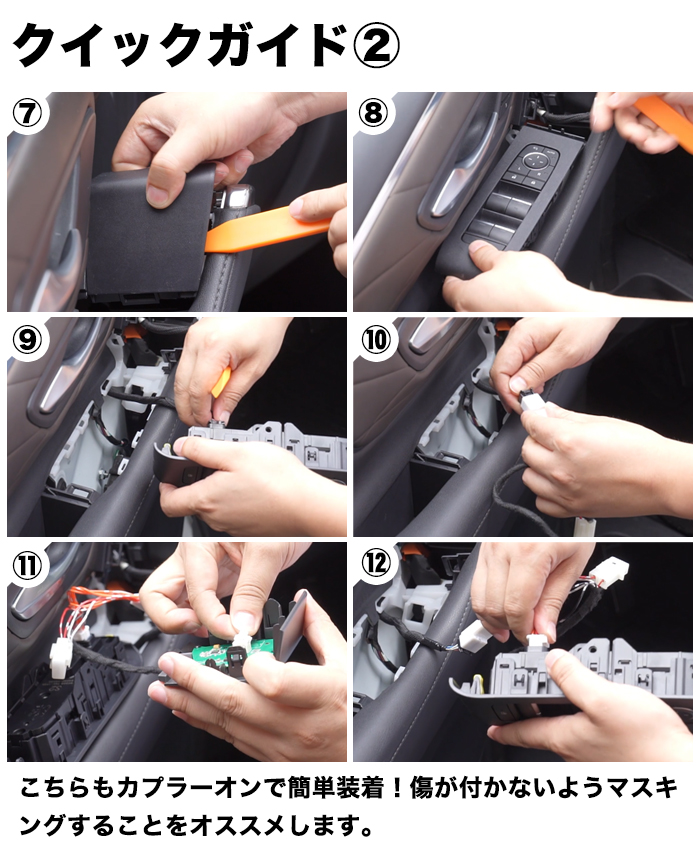 クイックガイド②

⑦

⑧

⑨

⑩

⑪

⑫

こちらもカプラーオンで簡単装着！傷が付かないようマスキングすることをオススメします。