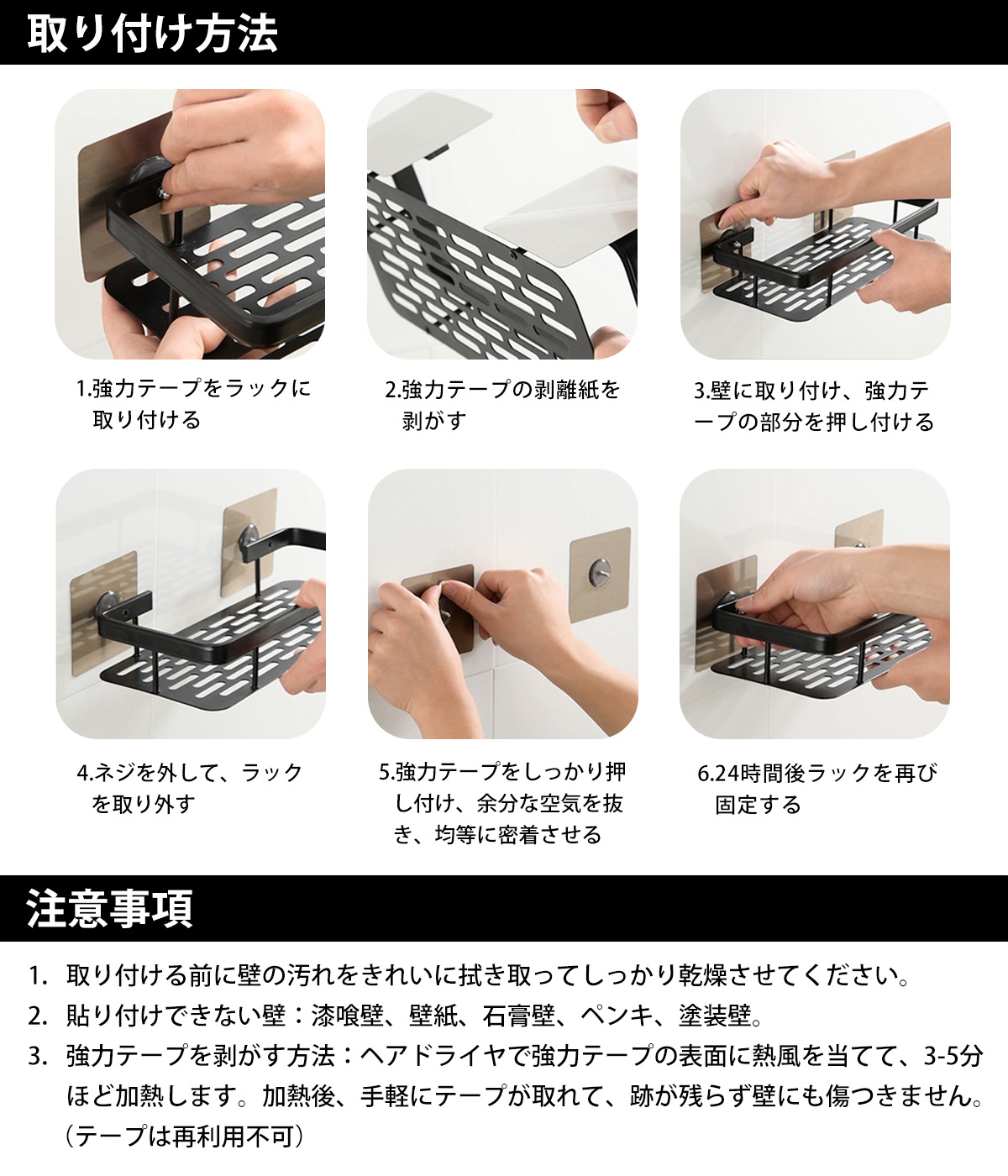 取り付け方法

1.強力テープをラックに取り付ける

2.強力テープの剥離紙を剥がす

3.壁に取り付け、強力テープの部分を押し付ける

4.ネジを外して、ラックを取り外す

5.強力テープをしっかり押し付け、余分な空気を抜き、均等に密着させる

6.24時間後ラックを再び固定する

注意事項

1. 取り付ける前に壁の汚れをきれいに拭き取ってしっかり乾燥させてください。

2. 貼り付けできない壁：漆喰壁、壁紙、石膏壁、ペンキ、塗装壁。

3. 強力テープを剥がす方法：ヘアドライヤで強力テープの表面に熱風を当てて、3-5分ほど加熱します。加熱後、手軽にテープが取れて、跡が残らず壁にも傷つきません。（テープは再利用不可）