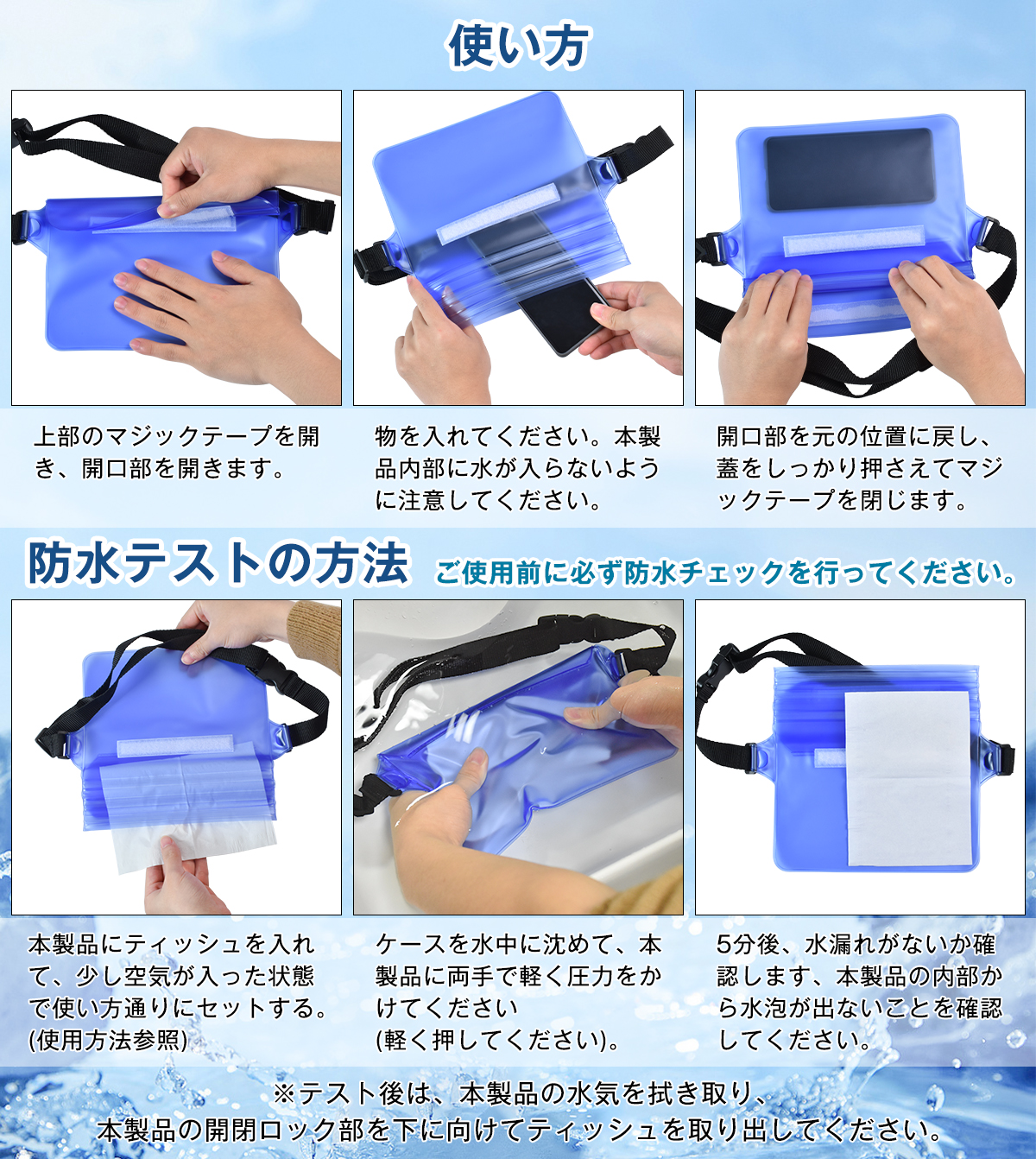 使い方

上部のマジックテープを開き、開口部を開きます。

物を入れてください。本製品内部に水が入らないように注意してください。

開口部を元の位置に戻し、蓋をしっかり押さえてマジックテープを閉じます。

防水テストの方法 ご使用前に必ず防水チェックを行ってください。

本製品にティッシュを入れて、少し空気が入った状態で使い方通りにセットする。(使用方法参照)

ケースを水中に沈めて、本製品に両手で軽く圧力をかけてください(軽く押してください)。

5分後、水漏れがないか確認します、本製品の内部から水泡が出ないことを確認してください。

※テスト後は、本製品の水気を拭き取り、本製品の開閉ロック部を下に向けてティッシュを取り出してください。