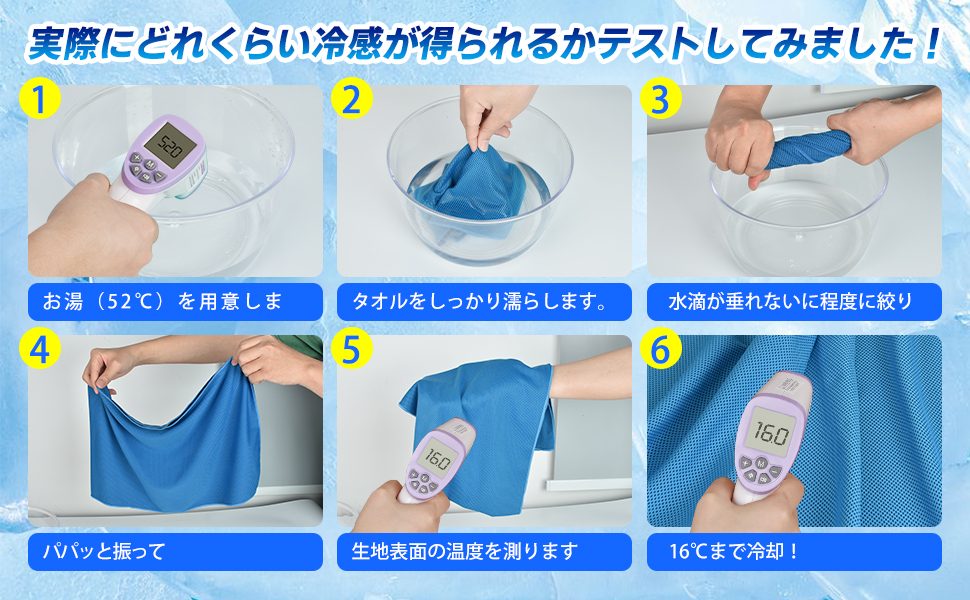 実際にどれくらい冷感が得られるかテストしてみました！

1
52.0
お湯（52℃）を用意しま

2
タオルをしっかり濡らします。

3
水滴が垂れないに程度に絞り

4
パパッと振って

5
16.0
生地表面の温度を測ります

6
16.0
16℃まで冷却！