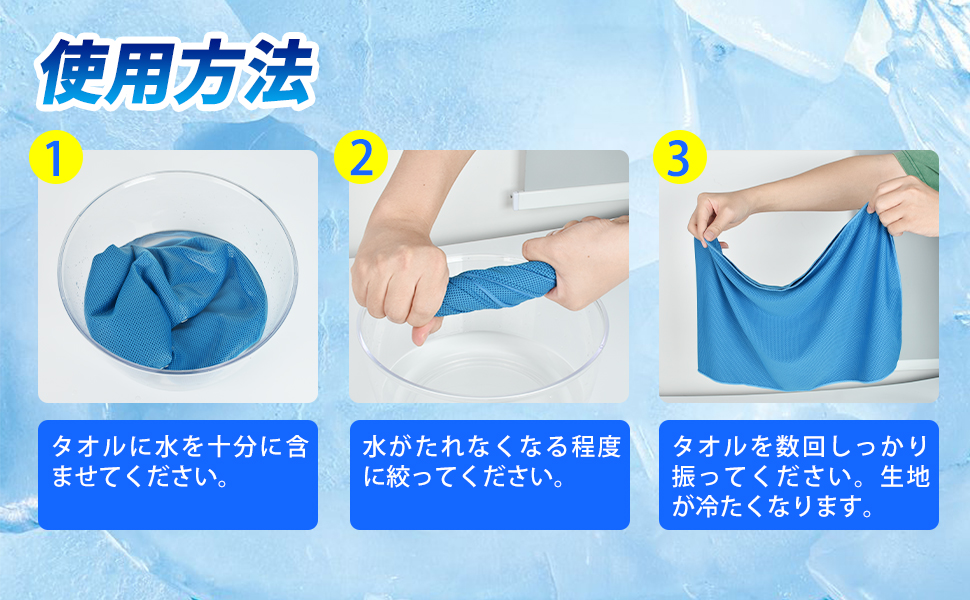 使用方法

1

タオルに水を十分に含ませてください。

2

水がたれなくなる程度に絞ってください。

3

タオルを数回しっかり振ってください。生地が冷たくなります。