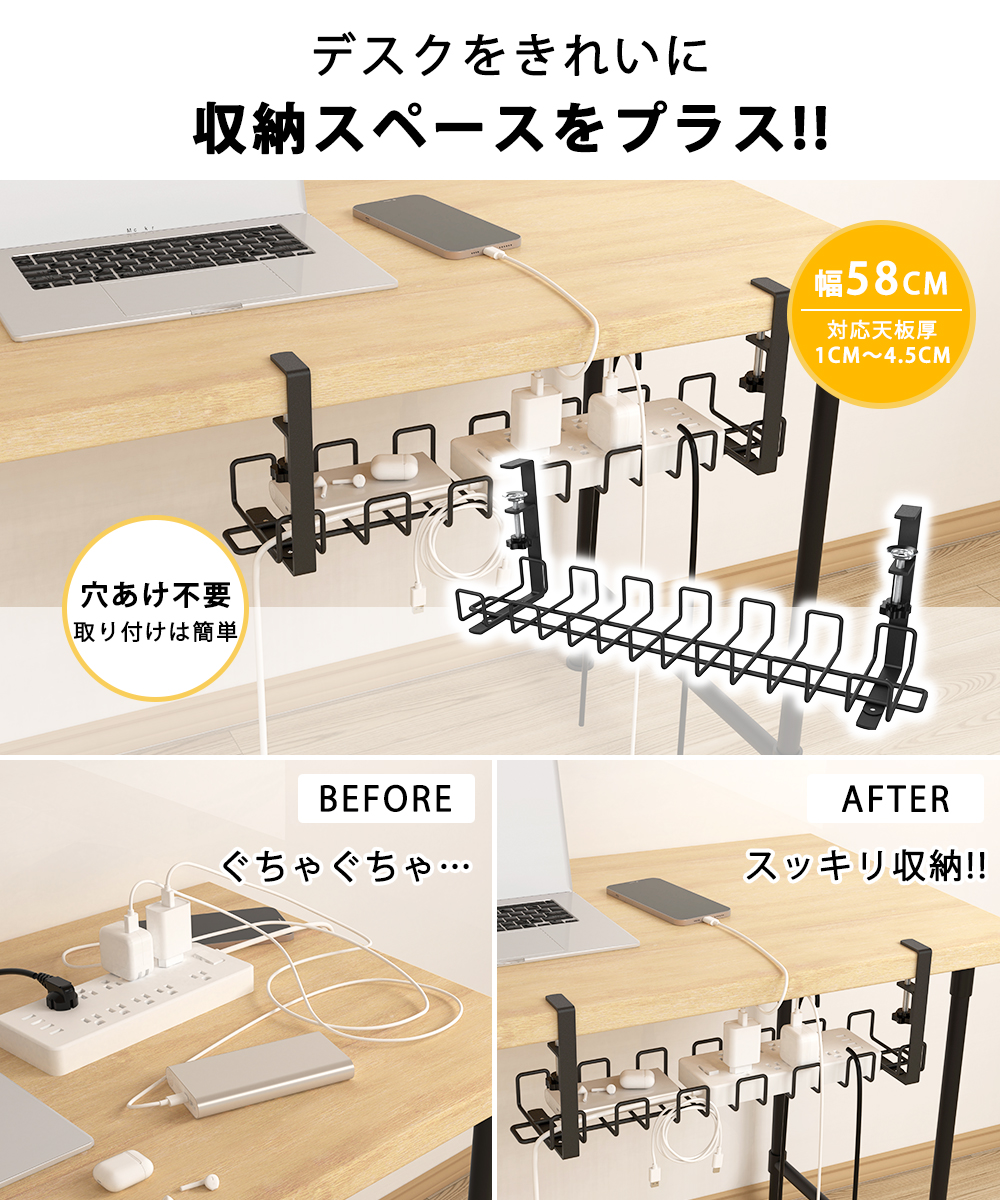 デスクをきれいに
収納スペースをプラス!!

幅58CM
対応天板厚
1CM～4.5CM

穴あけ不要
取り付けは簡単

BEFORE
ぐちゃぐちゃ…

AFTER
スッキリ収納!!