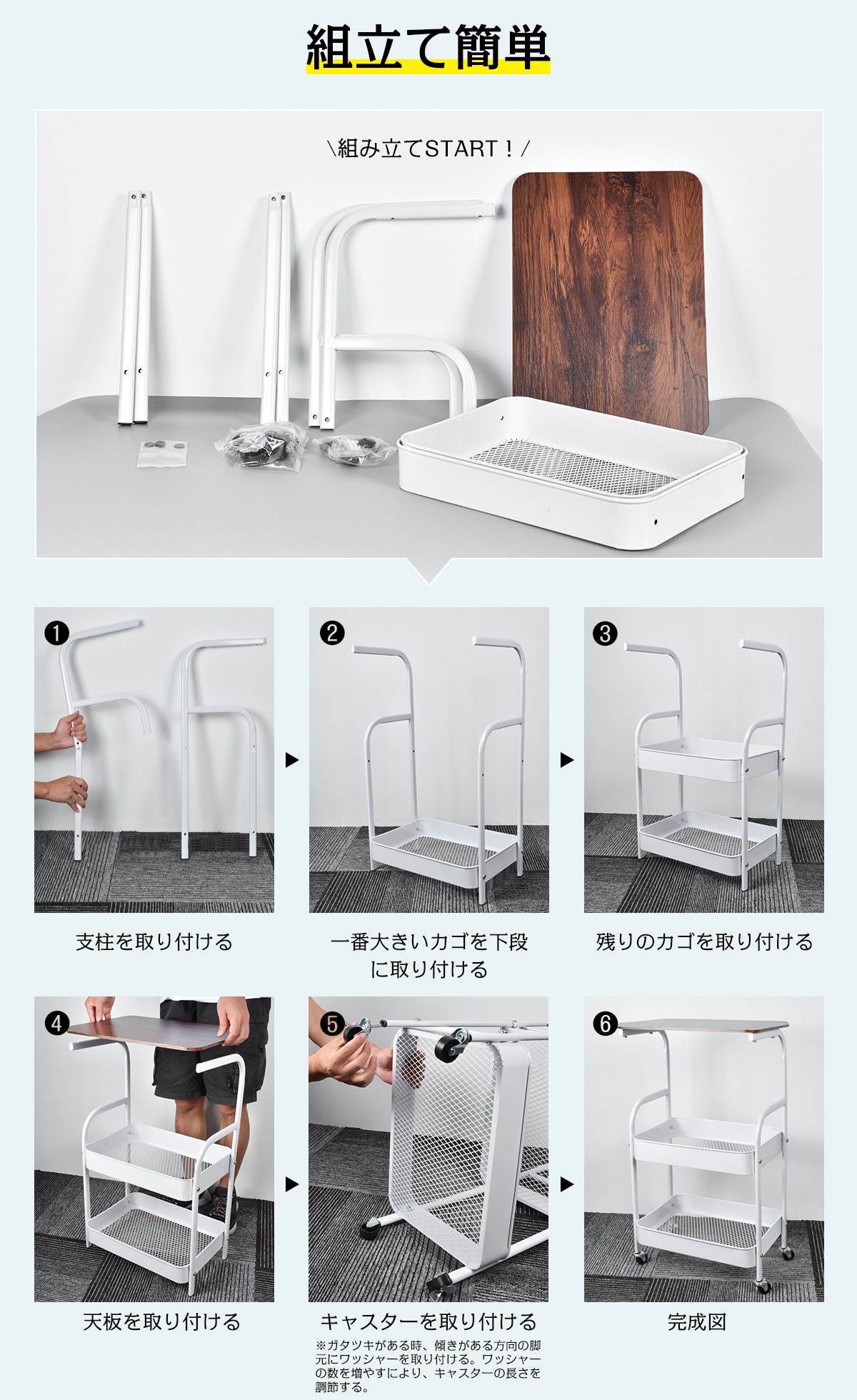 組立て簡単

＼組み立てSTART！／

❶

❷

❸

支柱を取り付ける

一番大きいカゴを下段に取り付ける

残りのカゴを取り付ける

❹

❺

❻

天板を取り付ける

キャスターを取り付ける

※ガタツキがある時、傾きがある方向の脚元にワッシャーを取り付ける。ワッシャーの数を増やすにより、キャスターの長さを調節する。

完成図