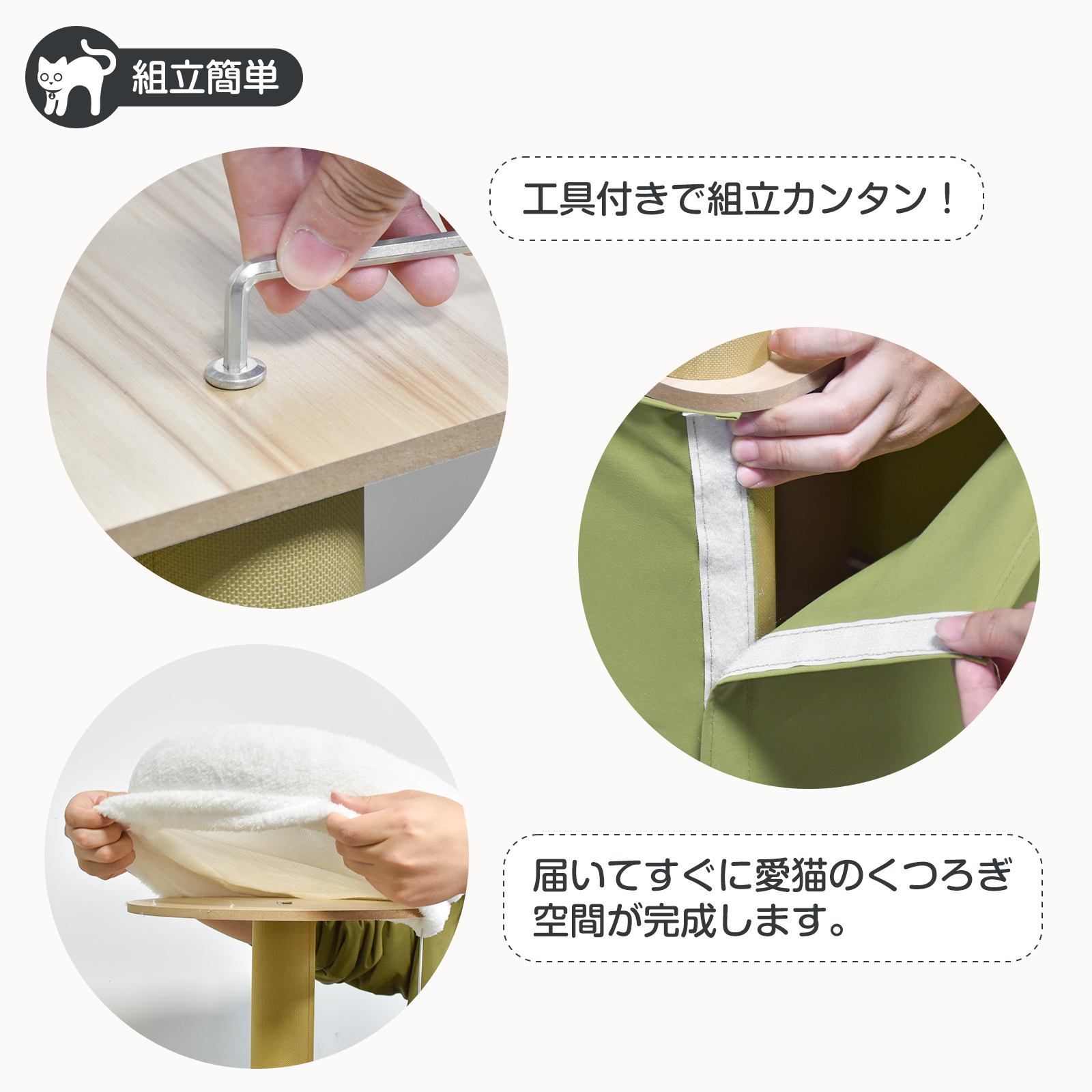 組立簡単

工具付きで組立カンタン！

届いてすぐに愛猫のくつろぎ空間が完成します。