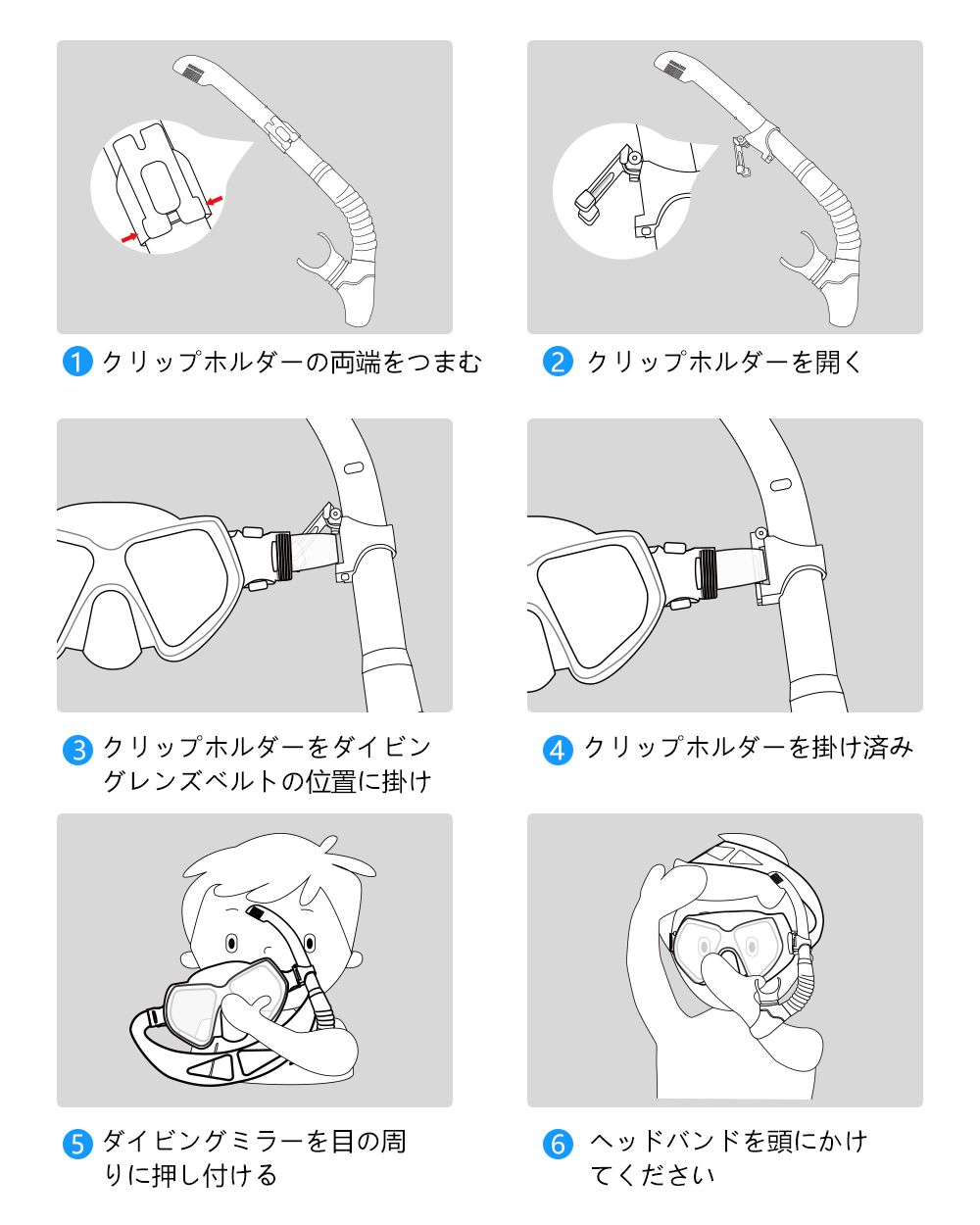 1 クリップホルダーの両端をつまむ

2 クリップホルダーを開く

3 クリップホルダーをダイビングレンズベルトの位置に掛け

4 クリップホルダーを掛け済み

5 ダイビングミラーを目の周りに押し付ける

6 ヘッドバンドを頭にかけてください