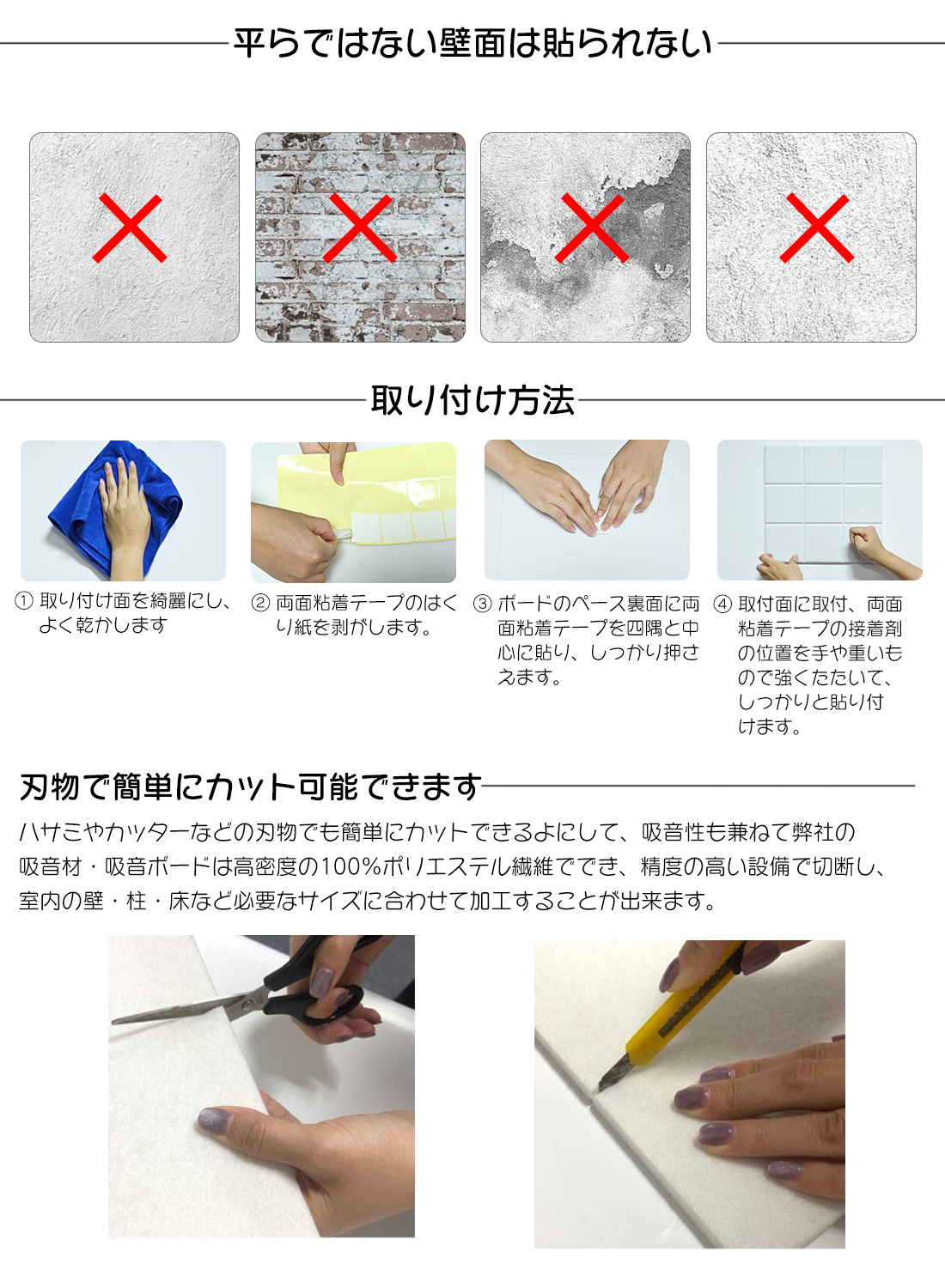 平らではない壁面は貼られない

取り付け方法

① 取り付け面を綺麗にし、よく乾かします

② 両面粘着テープのはくり紙を剥がします。

③ ボードのベース裏面に両面粘着テープを四隅と中心に貼り、しっかり押さえます。

④ 取付面に取付、両面粘着テープの接着剤の位置を手や重いもので強くたたいて、しっかりと貼り付けます。

刃物で簡単にカット可能できます

ハサミやカッターなどの刃物でも簡単にカットできるよにして、吸音性も兼ねて弊社の吸音材・吸音ボードは高密度の100%ポリエステル繊維ででき、精度の高い設備で切断し、室内の壁・柱・床など必要なサイズに合わせて加工することが出来ます。