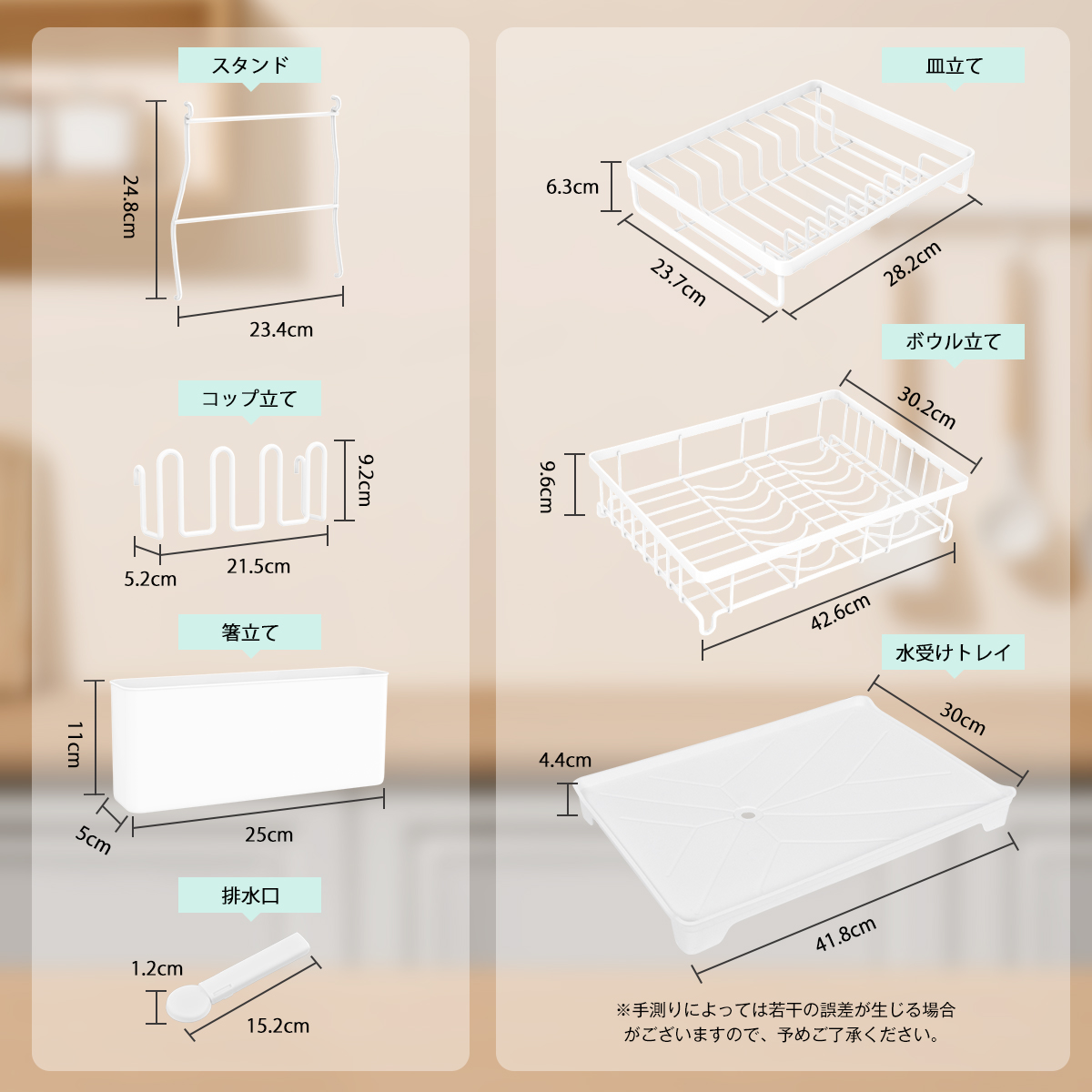 スタンド

24.8cm

23.4cm

コップ立て

9.2cm

5.2cm

21.5cm

箸立て

11cm

5cm

25cm

排水口

1.2cm

15.2cm

皿立て

6.3cm

23.7cm

28.2cm

ボウル立て

30.2cm

9.6cm

42.6cm

水受けトレイ

30cm

4.4cm

41.8cm

※手測りによっては若干の誤差が生じる場合がございますので、予めご了承ください。