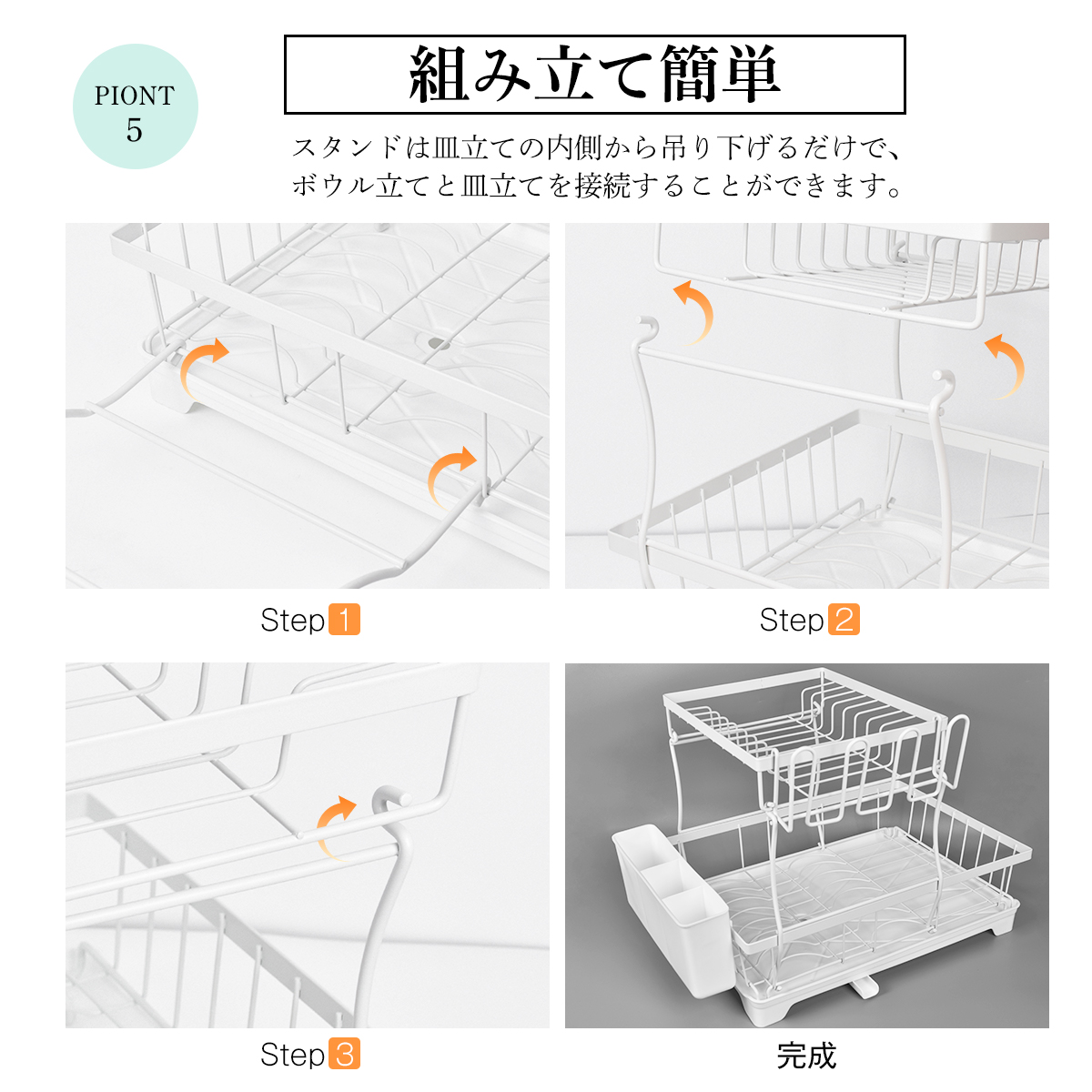 PIONT
5

組み立て簡単

スタンドは皿立ての内側から吊り下げるだけで、ボウル立てと皿立てを接続することができます。

Step 1

Step 2

Step 3

完成