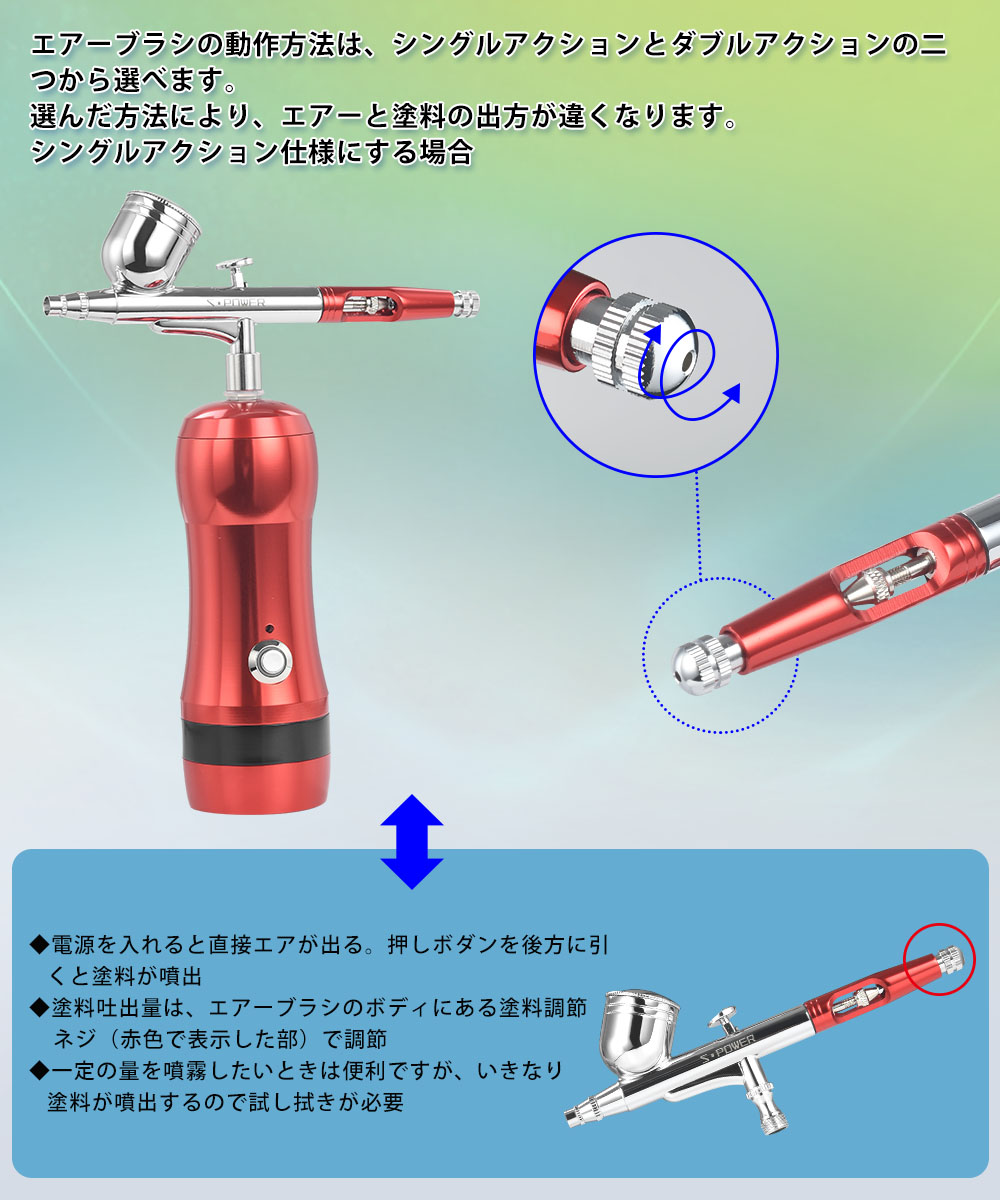 エアーブラシの動作方法は、シングルアクションとダブルアクションの二つから選べます。
選んだ方法により、エアーと塗料の出方が違くなります。
シングルアクション仕様にする場合

S·POWER

◆電源を入れると直接エアが出る。押しボダンを後方に引くと塗料が噴出
◆塗料吐出量は、エアーブラシのボディにある塗料調節ネジ（赤色で表示した部）で調節
◆一定の量を噴霧したいときは便利ですが、いきなり塗料が噴出するので試し拭きが必要

S·POWER