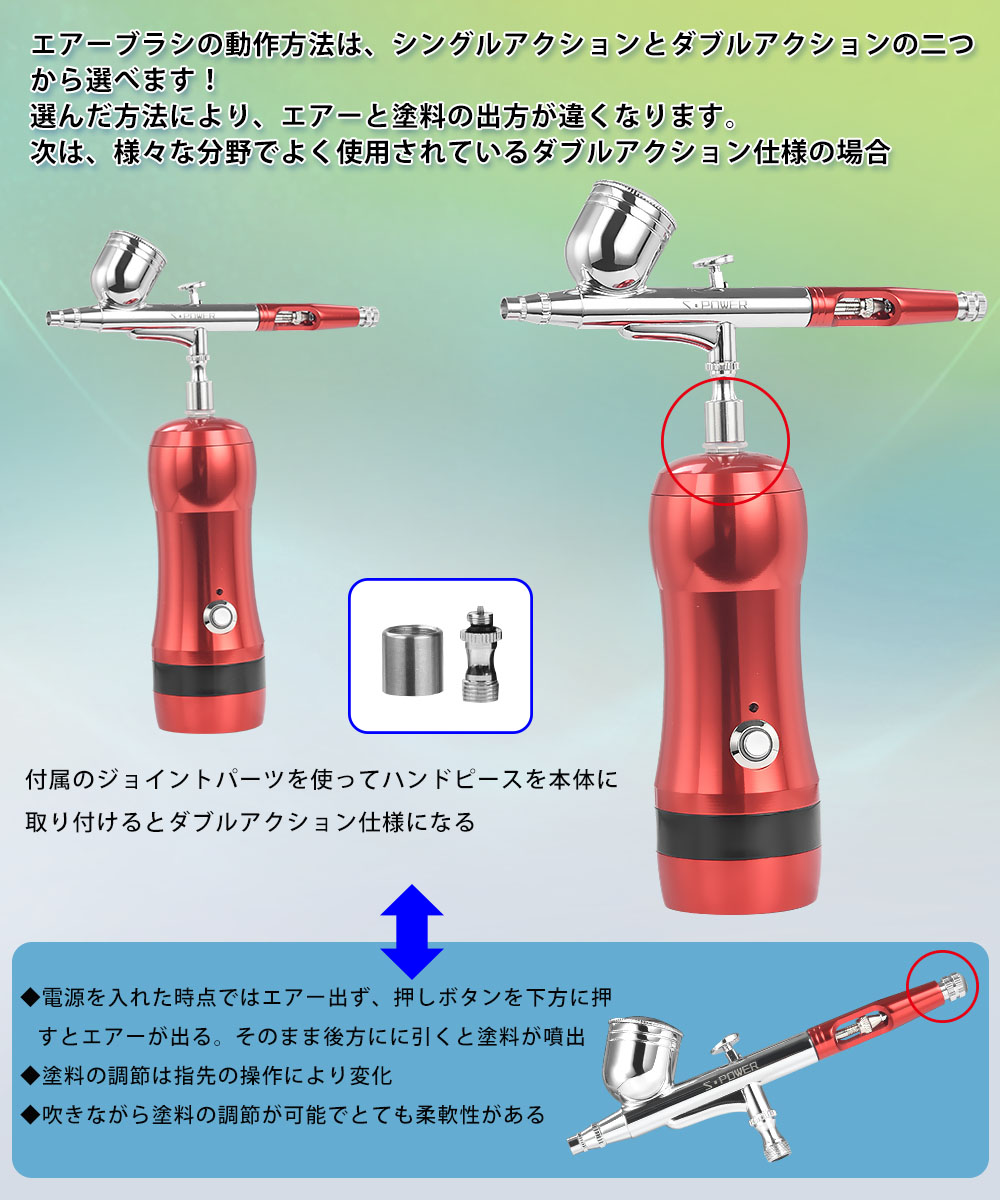 エアーブラシの動作方法は、シングルアクションとダブルアクションの二つから選べます！
選んだ方法により、エアーと塗料の出方が違くなります。
次は、様々な分野でよく使用されているダブルアクション仕様の場合

S·POWER

S·POWER

付属のジョイントパーツを使ってハンドピースを本体に取り付けるとダブルアクション仕様になる

◆電源を入れた時点ではエアー出ず、押しボタンを下方に押すとエアーが出る。そのまま後方にに引くと塗料が噴出
◆塗料の調節は指先の操作により変化
◆吹きながら塗料の調節が可能でとても柔軟性がある

S·POWER