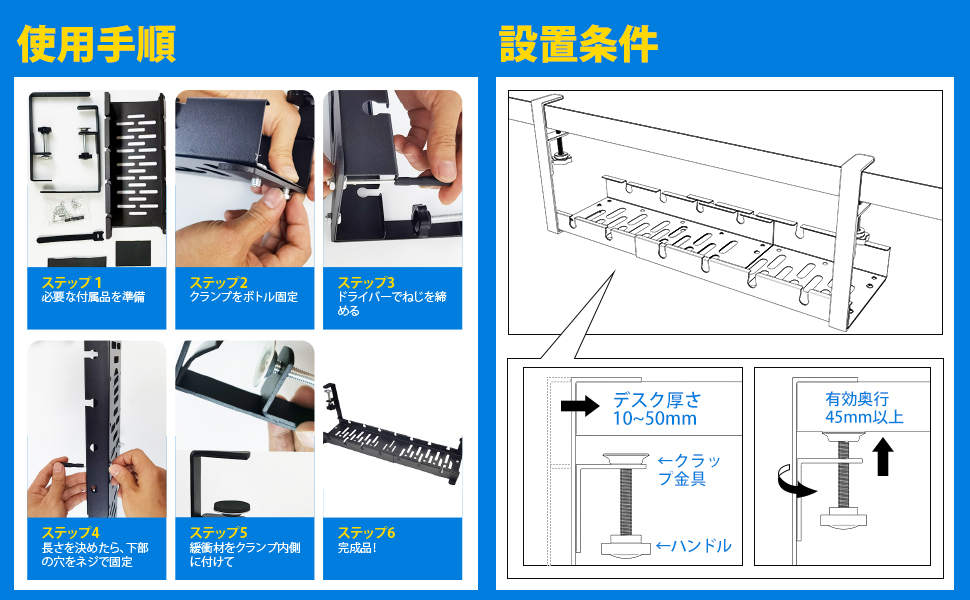 使用手順

ステップ 1
必要な付属品を準備

ステップ2
クランプをボトル固定

ステップ3
ドライバーでねじを締める

ステップ4
長さを決めたら、下部の穴をネジで固定

ステップ5
緩衝材をクランプ内側に付けて

ステップ6
完成品!

設置条件

デスク厚さ
10~50mm

←クラップ金具

←ハンドル

有効奥行
45mm以上