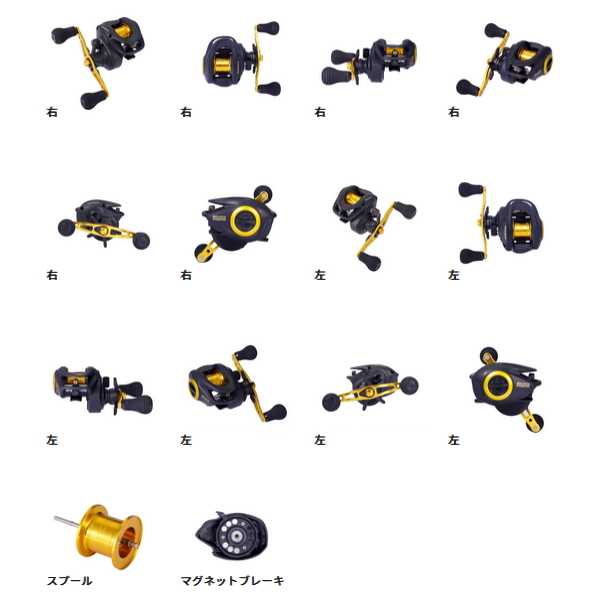 右

右

右

右

右

右

左

左

左

左

左

左

スプール

マグネットブレーキ