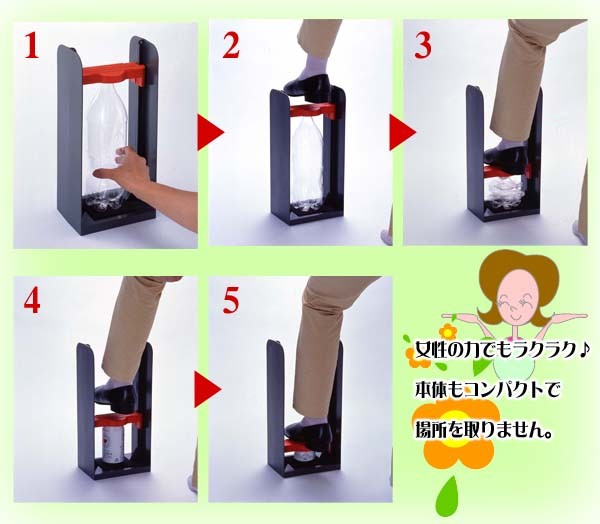 1

2

3

4

5

女性の力でもラクラク♪
本体もコンパクトで
場所を取りません。