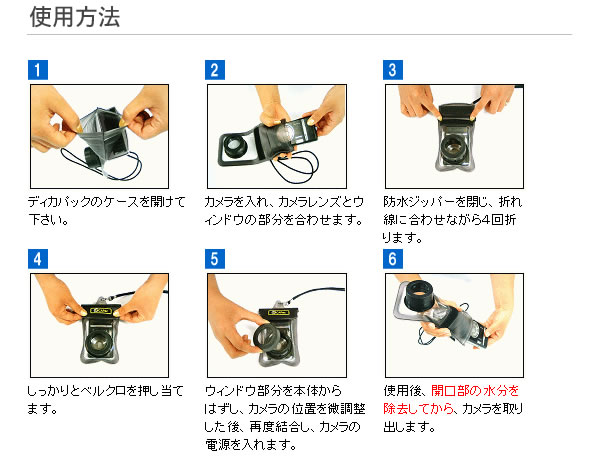 使用方法

1

ディカパックのケースを開けて下さい。

2

カメラを入れ、カメラレンズとウィンドウの部分を合わせます。

3

防水ジッパーを閉じ、折れ線に合わせながら4回折ります。

4

しっかりとベルクロを押し当てます。

5

ウィンドウ部分を本体からはずし、カメラの位置を微調整した後、再度結合し、カメラの電源を入れます。

6

使用後、開口部の水分を除去してから、カメラを取り出します。