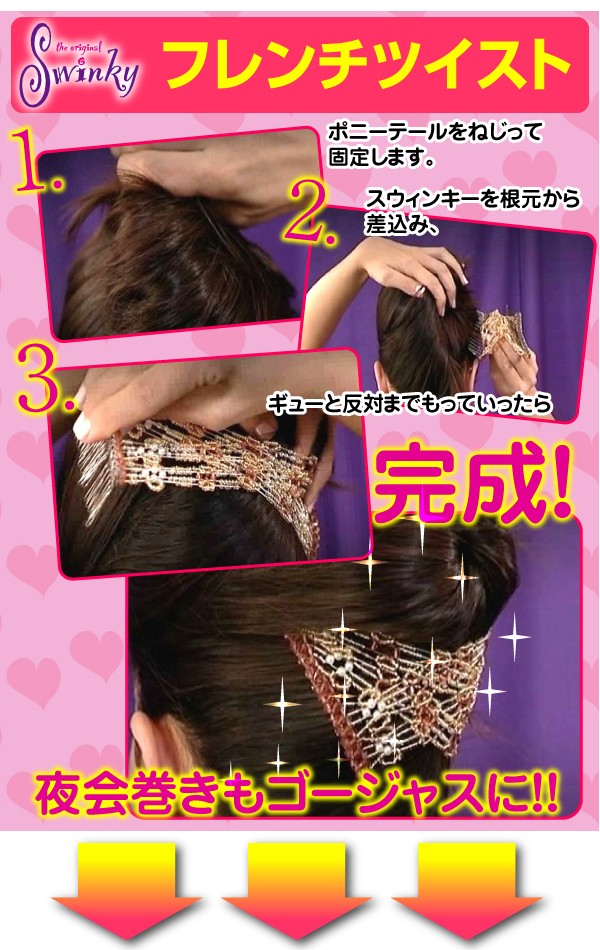 the original Swinky

フレンチツイスト

1.

ポニーテールをねじって固定します。

2.

スウィンキーを根元から差込み、

3.

ギューと反対までもっていったら

完成!

夜会巻きもゴージャスに!!