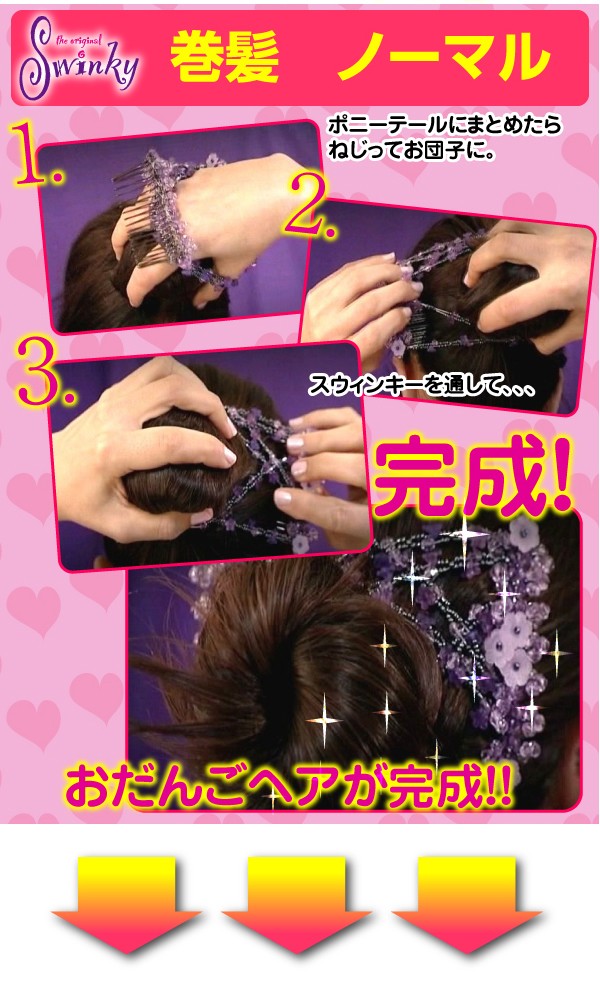 the original Swinky

巻髪　ノーマル

1.

ポニーテールにまとめたら
ねじってお団子に。

2.

3.

スウィンキーを通して、、、

完成!

おだんごヘアが完成!!