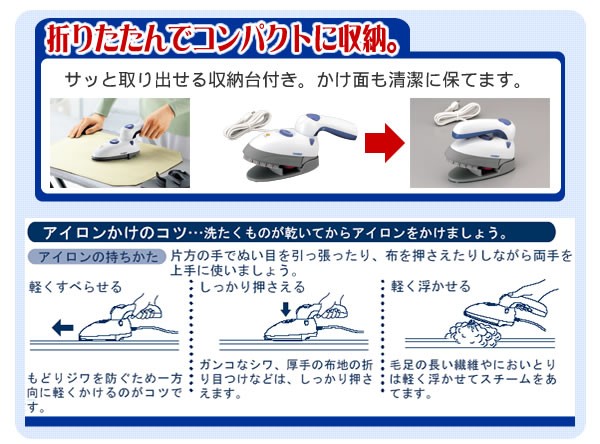 折りたたんでコンパクトに収納。

サッと取り出せる収納台付き。かけ面も清潔に保てます。

アイロンかけのコツ…洗たくものが乾いてからアイロンをかけましょう。

アイロンの持ちかた 片方の手でぬい目を引っ張ったり、布を押さえたりしながら両手を上手に使いましょう。

軽くすべらせる

もどりジワを防ぐため一方向に軽くかけるのがコツです。

しっかり押さえる

ガンコなシワ、厚手の布地の折り目つけなどは、しっかり押さえます。

軽く浮かせる

毛足の長い繊維やにおいとりは軽く浮かせてスチームをあてます。