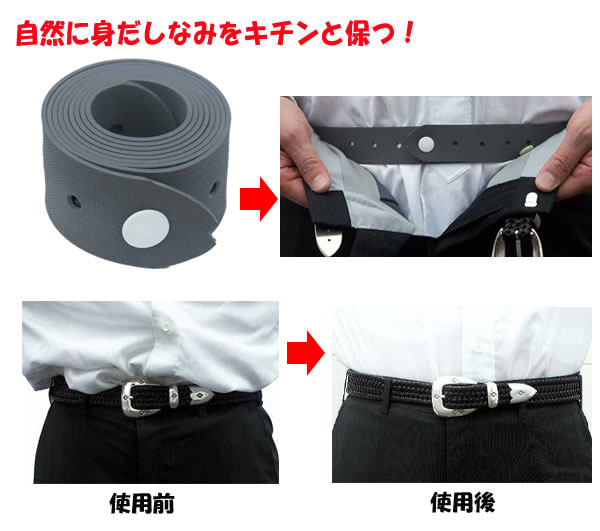 自然に身だしなみをキチンと保つ！

使用前

使用後