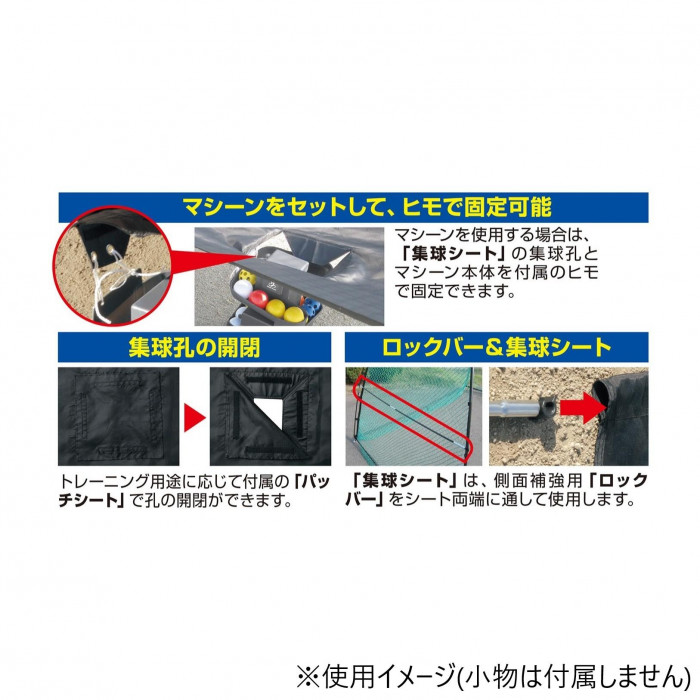 マシーンをセットして、ヒモで固定可能

マシーンを使用する場合は、「集球シート」の集球孔とマシーン本体を付属のヒモで固定できます。

集球孔の開閉

トレーニング用途に応じて付属の「パッチシート」で孔の開閉ができます。

ロックバー＆集球シート

「集球シート」は、側面補強用「ロックバー」をシート両端に通して使用します。

※使用イメージ(小物は付属しません)