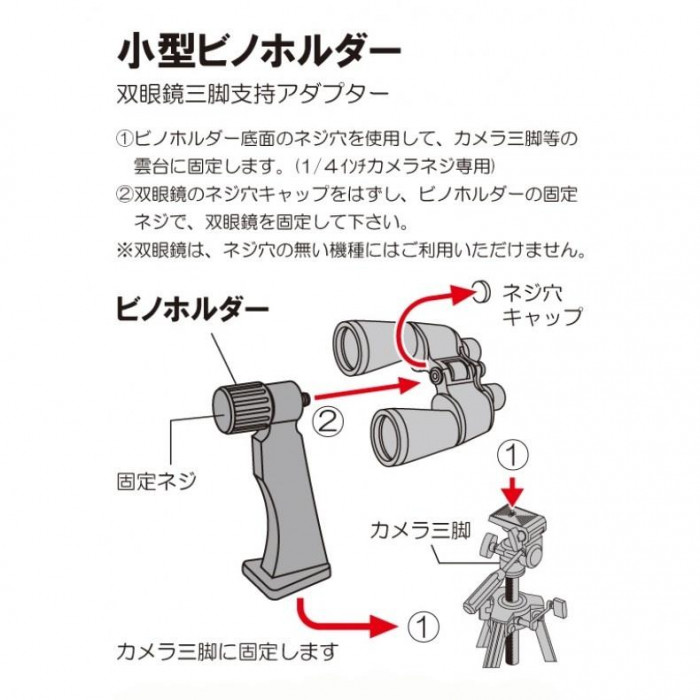 小型ビノホルダー

双眼鏡三脚支持アダプター

①ビノホルダー底面のネジ穴を使用して、カメラ三脚等の雲台に固定します。(1/4インチカメラネジ専用)
②双眼鏡のネジ穴キャップをはずし、ビノホルダーの固定ネジで、双眼鏡を固定して下さい。
※双眼鏡は、ネジ穴の無い機種にはご利用いただけません。

ビノホルダー

ネジ穴キャップ

②

固定ネジ

①

カメラ三脚

①

カメラ三脚に固定します