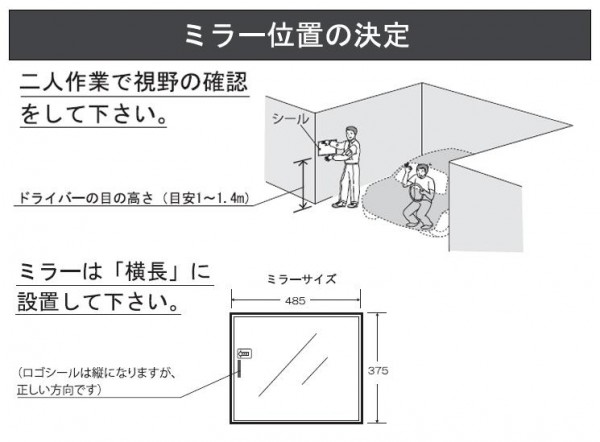 ミラー位置の決定

二人作業で視野の確認をして下さい。

シール

ドライバーの目の高さ（目安1～1.4m）

ミラーは「横長」に設置して下さい。

ミラーサイズ

485

375

（ロゴシールは縦になりますが、正しい方向です）