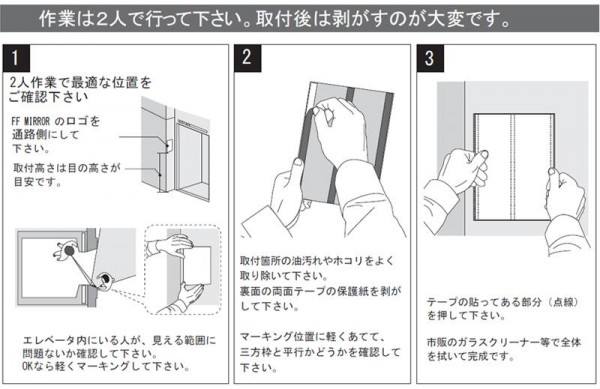 作業は2人で行って下さい。取付後は剥がすのが大変です。

1

2人作業で最適な位置をご確認下さい

FF MIRROR のロゴを通路側にして下さい。

取付高さは目の高さが目安です。

エレベータ内にいる人が、見える範囲に問題ないか確認して下さい。
OKなら軽くマーキングして下さい。

2

取付箇所の油汚れやホコリをよく取り除いて下さい。
裏面の両面テープの保護紙を剥がして下さい。

マーキング位置に軽くあてて、三方枠と平行かどうかを確認して下さい。

3

テープの貼ってある部分（点線）を押して下さい。

市販のガラスクリーナー等で全体を拭いて完成です。