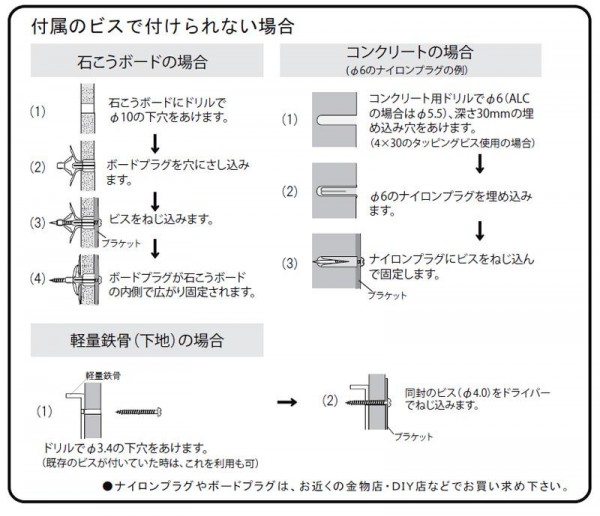 付属のビスで付けられない場合

石こうボードの場合

(1) 石こうボードにドリルで φ10の下穴をあけます。

(2) ボードプラグを穴にさし込みます。

(3) ビスをねじ込みます。

ブラケット

(4) ボードプラグが石こうボードの内側で広がり固定されます。

コンクリートの場合
(φ6のナイロンプラグの例)

(1) コンクリート用ドリルでφ6(ALCの場合はφ5.5)、深さ30mmの埋め込み穴をあけます。
(4×30のタッピングビス使用の場合)

(2) φ6のナイロンプラグを埋め込みます。

(3) ナイロンプラグにビスをねじ込んで固定します。

ブラケット

軽量鉄骨(下地)の場合

軽量鉄骨

(1)

ドリルでφ3.4の下穴をあけます。
(既存のビスが付いていた時は、これを利用も可)

(2) 同封のビス(φ4.0)をドライバーでねじ込みます。

ブラケット

●ナイロンプラグやボードプラグは、お近くの金物店・DIY店などでお買い求め下さい。