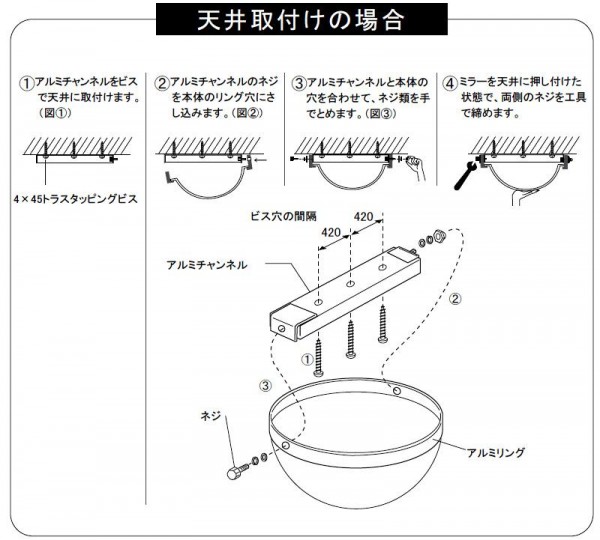 天井取付けの場合

①アルミチャンネルをビスで天井に取付けます。（図①）

4×45トラスタッピングビス

②アルミチャンネルのネジを本体のリング穴にさし込みます。（図②）

③アルミチャンネルと本体の穴を合わせて、ネジ類を手でとめます。（図③）

④ミラーを天井に押し付けた状態で、両側のネジを工具で締めます。

ビス穴の間隔

420

420

アルミチャンネル

②

①

③

ネジ

アルミリング