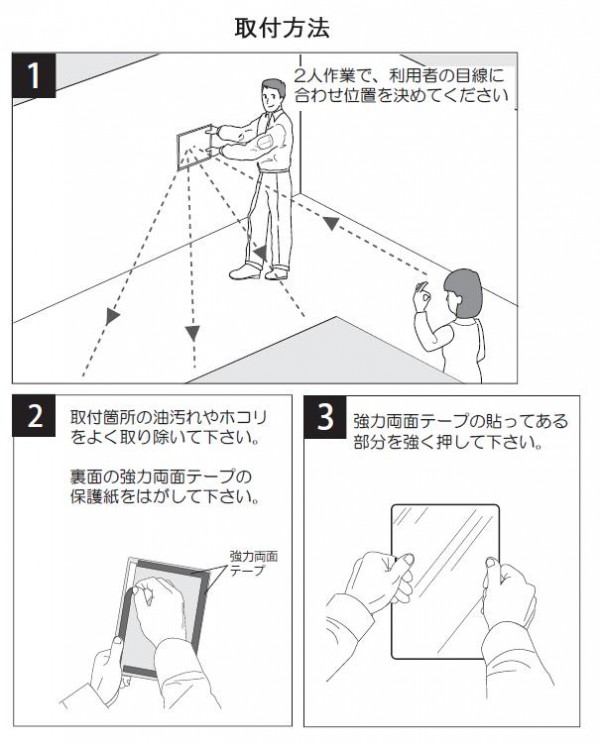 取付方法

1

2人作業で、利用者の目線に合わせ位置を決めてください

2

取付箇所の油汚れやホコリをよく取り除いて下さい。

裏面の強力両面テープの保護紙をはがして下さい。

強力両面テープ

3

強力両面テープの貼ってある部分を強く押して下さい。