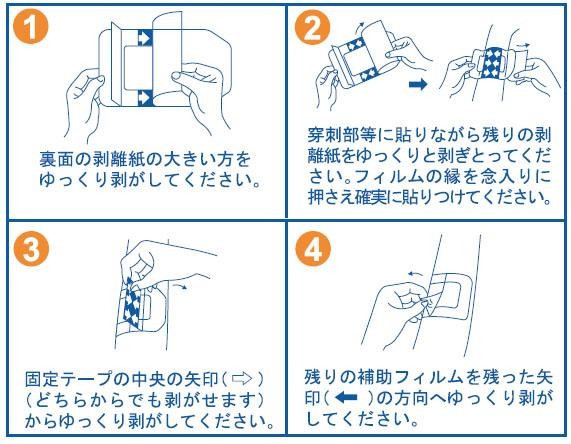 1

裏面の剥離紙の大きい方をゆっくり剥がしてください。

2

穿刺部等に貼りながら残りの剥離紙をゆっくりと剥ぎとってください。フィルムの縁を念入りに押さえ確実に貼りつけてください。

3

固定テープの中央の矢印（⇨）（どちらからでも剥がせます）からゆっくり剥がしてください。

4

残りの補助フィルムを残った矢印（⬅）の方向へゆっくり剥がしてください。