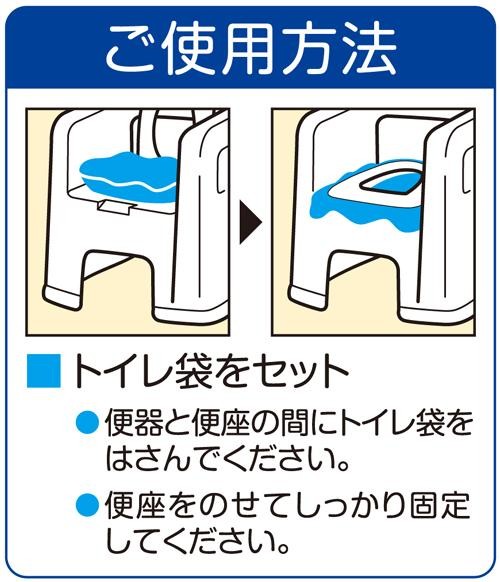 ご使用方法

■トイレ袋をセット

●便器と便座の間にトイレ袋をはさんでください。

●便座をのせてしっかり固定してください。