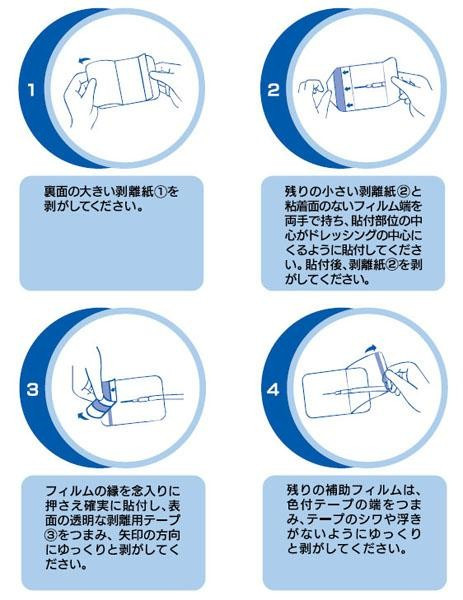 1

裏面の大きい剥離紙①を剥がしてください。

2

残りの小さい剥離紙②と粘着面のないフィルム端を両手で持ち、貼付部位の中心がドレッシングの中心にくるように貼付してください。貼付後、剥離紙②を剥がしてください。

3

フィルムの縁を念入りに押さえ確実に貼付し、表面の透明な剥離用テープ③をつまみ、矢印の方向にゆっくりと剥がしてください。

4

残りの補助フィルムは、色付テープの端をつまみ、テープのシワや浮きがないようにゆっくりと剥がしてください。