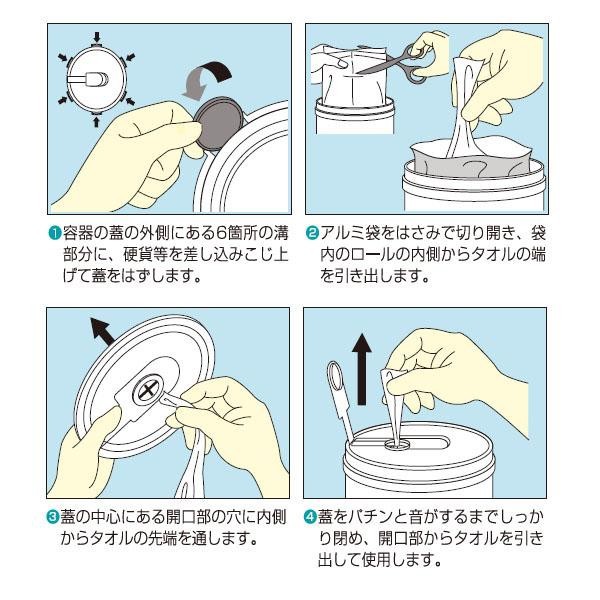 ❶容器の蓋の外側にある6箇所の溝部分に、硬貨等を差し込みこじ上げて蓋をはずします。

❷アルミ袋をはさみで切り開き、袋内のロールの内側からタオルの端を引き出します。

❸蓋の中心にある開口部の穴に内側からタオルの先端を通します。

❹蓋をパチンと音がするまでしっかり閉め、開口部からタオルを引き出して使用します。