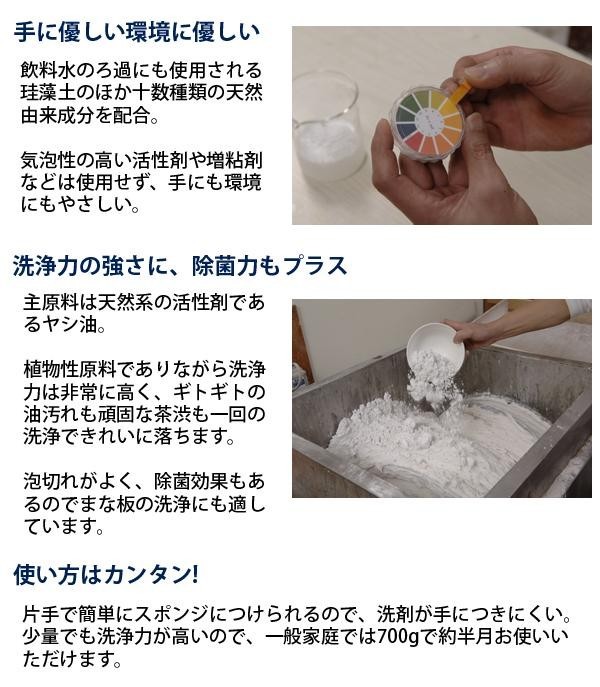 手に優しい環境に優しい

飲料水のろ過にも使用される珪藻土のほか十数種類の天然由来成分を配合。

気泡性の高い活性剤や増粘剤などは使用せず、手にも環境にもやさしい。

洗浄力の強さに、除菌力もプラス

主原料は天然系の活性剤であるヤシ油。

植物性原料でありながら洗浄力は非常に高く、ギトギトの油汚れも頑固な茶渋も一回の洗浄できれいに落ちます。

泡切れがよく、除菌効果もあるのでまな板の洗浄にも適しています。

使い方はカンタン!

片手で簡単にスポンジにつけられるので、洗剤が手につきにくい。少量でも洗浄力が高いので、一般家庭では700gで約半月お使いいただけます。