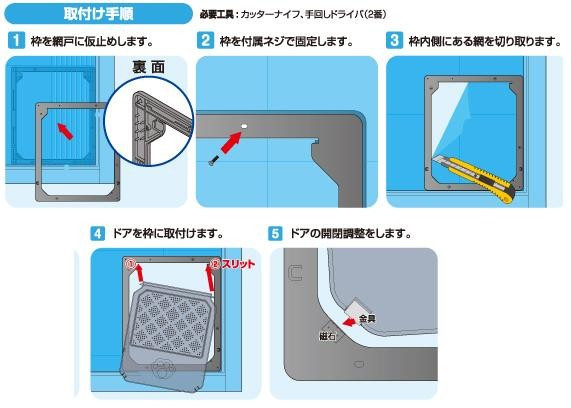 取付け手順

必要工具：カッターナイフ、手回しドライバ(2番)

1 枠を網戸に仮止めします。

裏面

2 枠を付属ネジで固定します。

3 枠内側にある網を切り取ります。

4 ドアを枠に取付けます。

① ② スリット

5 ドアの開閉調整をします。

金具

磁石