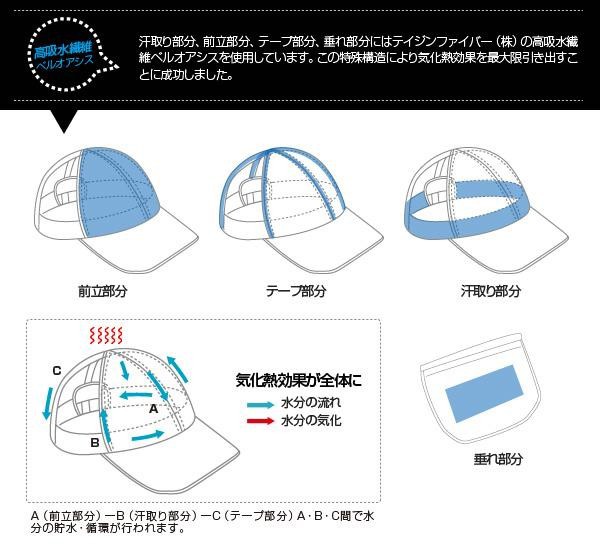 高吸水繊維
ベルオアシス

汗取り部分、前立部分、テープ部分、垂れ部分にはテイジンファイバー（株）の高吸水繊維ベルオアシスを使用しています。この特殊構造により気化熱効果を最大限引き出すことに成功しました。

前立部分

テープ部分

汗取り部分

C

A

B

気化熱効果が全体に

水分の流れ

水分の気化

垂れ部分

A（前立部分）ーB（汗取り部分）ーC（テープ部分）A・B・C間で水分の貯水・循環が行われます。