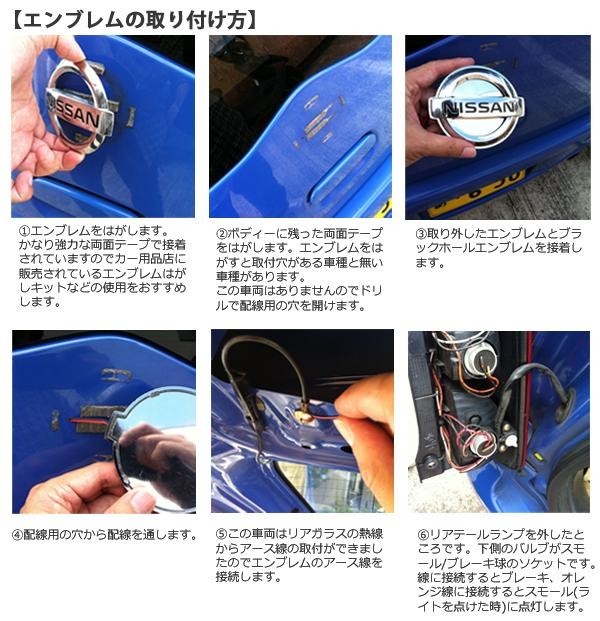 【エンブレムの取り付け方】

NISSAN

NISSAN

①エンブレムをはがします。かなり強力な両面テープで接着されていますのでカー用品店に販売されているエンブレムはがしキットなどの使用をおすすめします。

②ボディーに残った両面テープをはがします。エンブレムをはがすと取付穴がある車種と無い車種があります。
この車両はありませんのでドリルで配線用の穴を開けます。

③取り外したエンブレムとブラックホールエンブレムを接着します。

④配線用の穴から配線を通します。

⑤この車両はリアガラスの熱線からアース線の取付ができましたのでエンブレムのアース線を接続します。

⑥リアテールランプを外したところです。下側のバルブがスモール/ブレーキ球のソケットです。線に接続するとブレーキ、オレンジ線に接続するとスモール(ライトを点けた時)に点灯します。