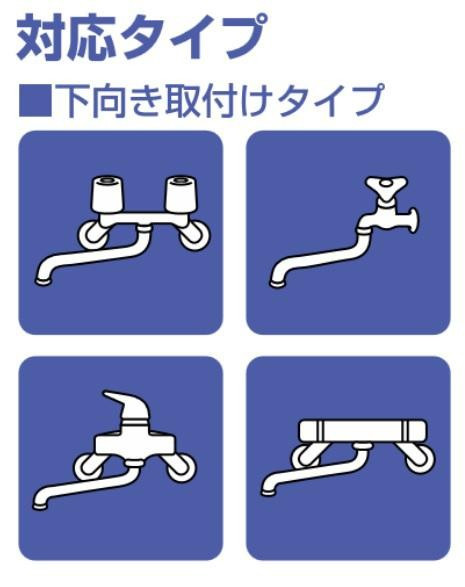 対応タイプ

■下向き取付けタイプ