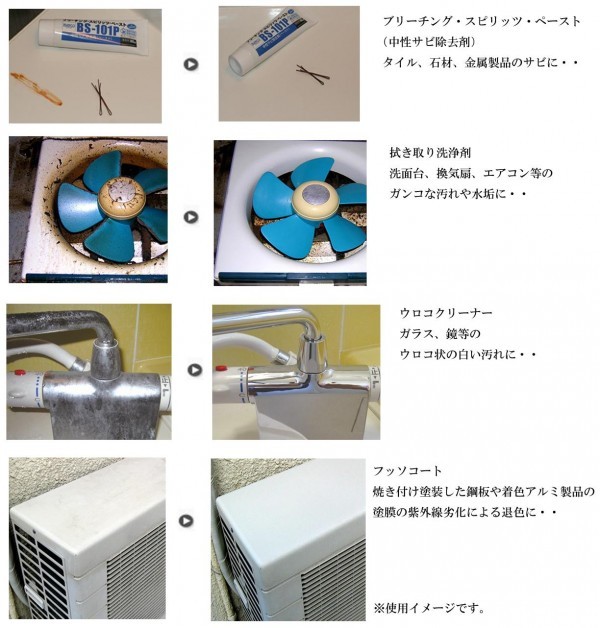 BS-101P

BS-101P

ブリーチング・スピリッツ・ペースト
(中性サビ除去剤)
タイル、石材、金属製品のサビに・・

拭き取り洗浄剤
洗面台、換気扇、エアコン等の
ガンコな汚れや水垢に・・

ウロコクリーナー
ガラス、鏡等の
ウロコ状の白い汚れに・・

フッソコート
焼き付け塗装した鋼板や着色アルミ製品の
塗膜の紫外線劣化による退色に・・

※使用イメージです。