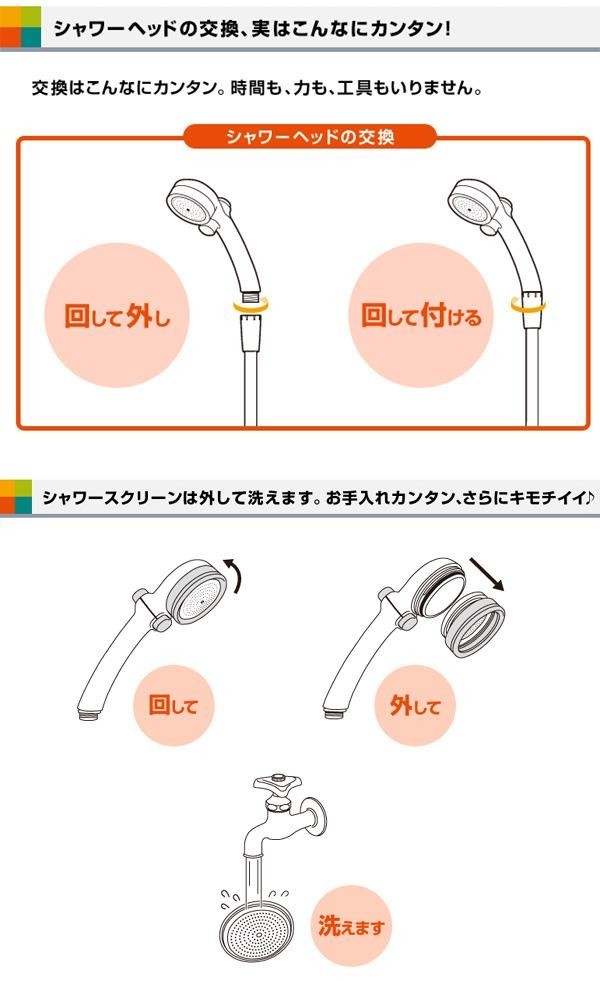 シャワーヘッドの交換、実はこんなにカンタン!

交換はこんなにカンタン。時間も、力も、工具もいりません。

シャワーヘッドの交換

回して外し

回して付ける

シャワースクリーンは外して洗えます。お手入れカンタン、さらにキモチイイ♪

回して

外して

洗えます