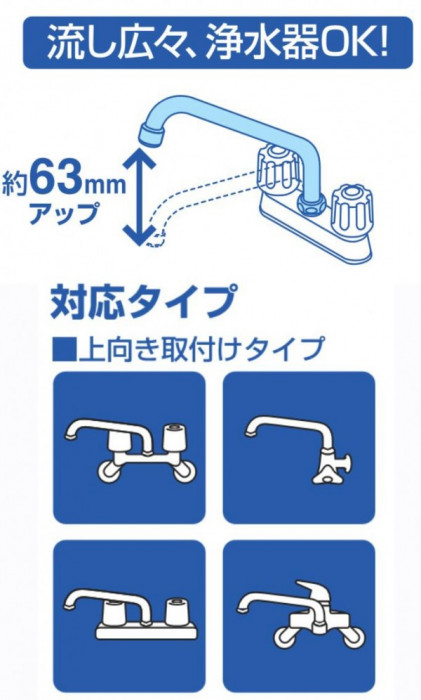 流し広々、浄水器OK!

約63mm
アップ

対応タイプ

■上向き取付けタイプ