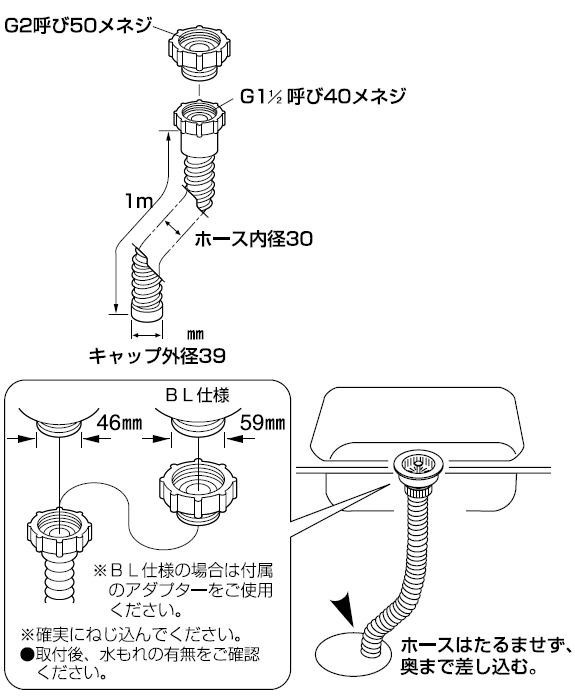 G2呼び50メネジ

G1½ 呼び40メネジ

1m

ホース内径30

㎜

キャップ外径39

ＢＬ仕様

46㎜

59㎜

※ＢＬ仕様の場合は付属のアダプターをご使用ください。

※確実にねじ込んでください。

●取付後、水もれの有無をご確認ください。

ホースはたるませず、奥まで差し込む。