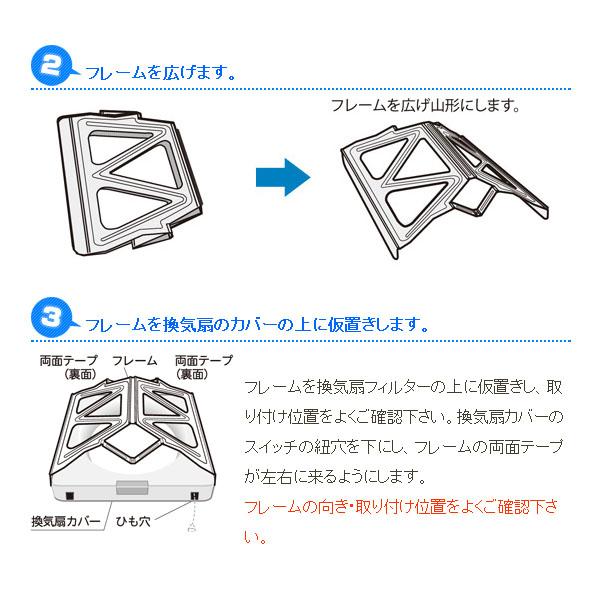 2 フレームを広げます。

フレームを広げ山形にします。

3 フレームを換気扇のカバーの上に仮置きします。

両面テープ（裏面）

フレーム

両面テープ（裏面）

換気扇カバー

ひも穴

フレームを換気扇フィルターの上に仮置きし、取り付け位置をよくご確認下さい。換気扇カバーのスイッチの紐穴を下にし、フレームの両面テープが左右に来るようにします。

フレームの向き・取り付け位置をよくご確認下さい。